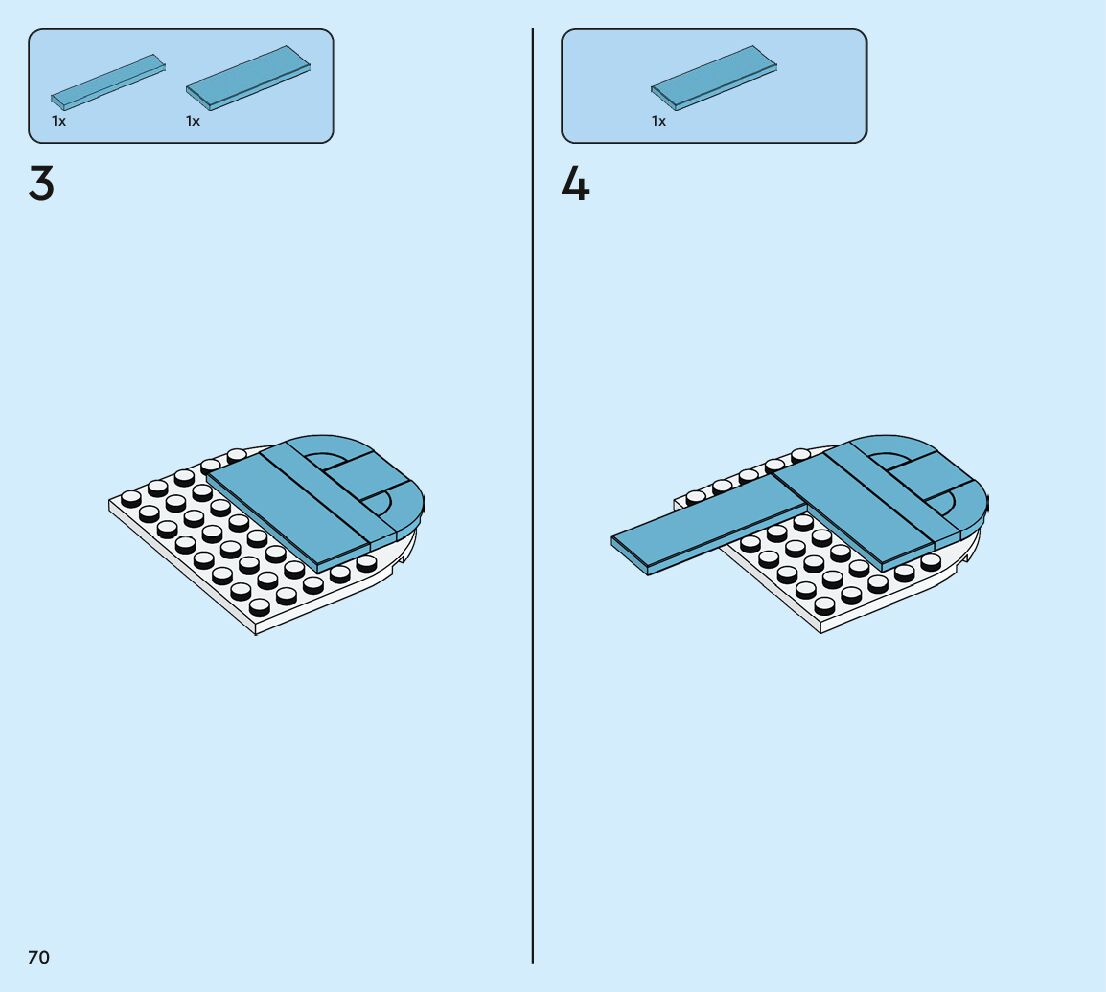 1x 1x

3

1x

4

70