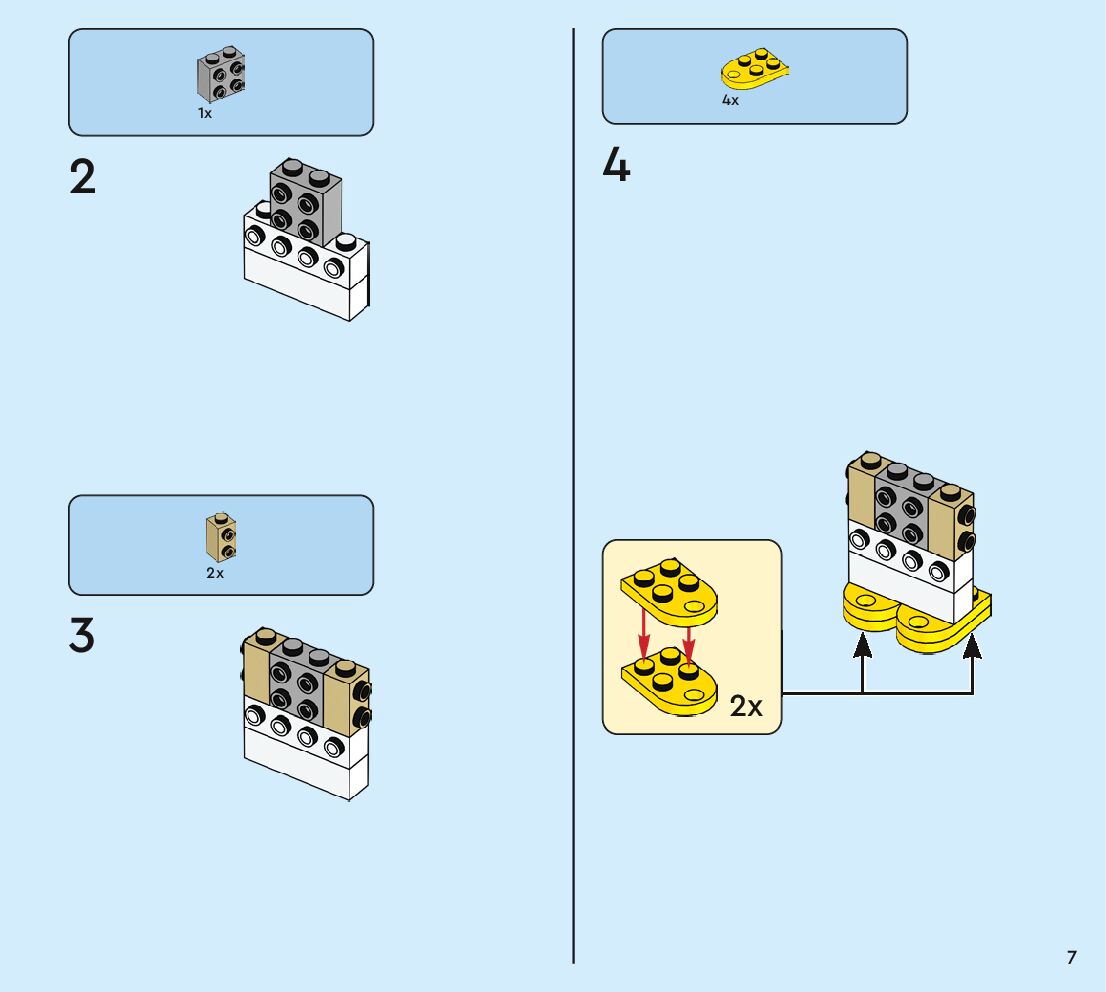 1x

2

2x

3

4x

4

2x

7