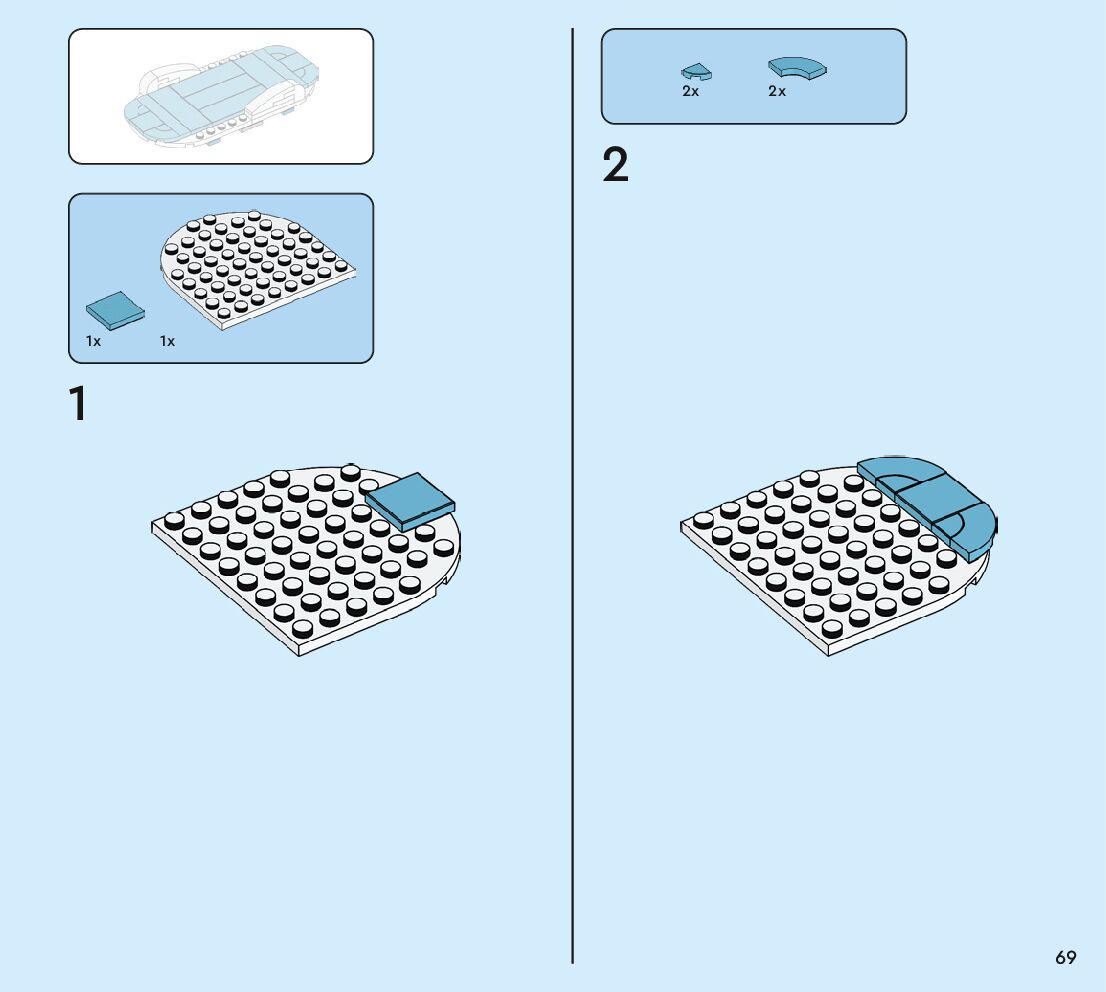 1x

1x

1

2x

2x

2

69