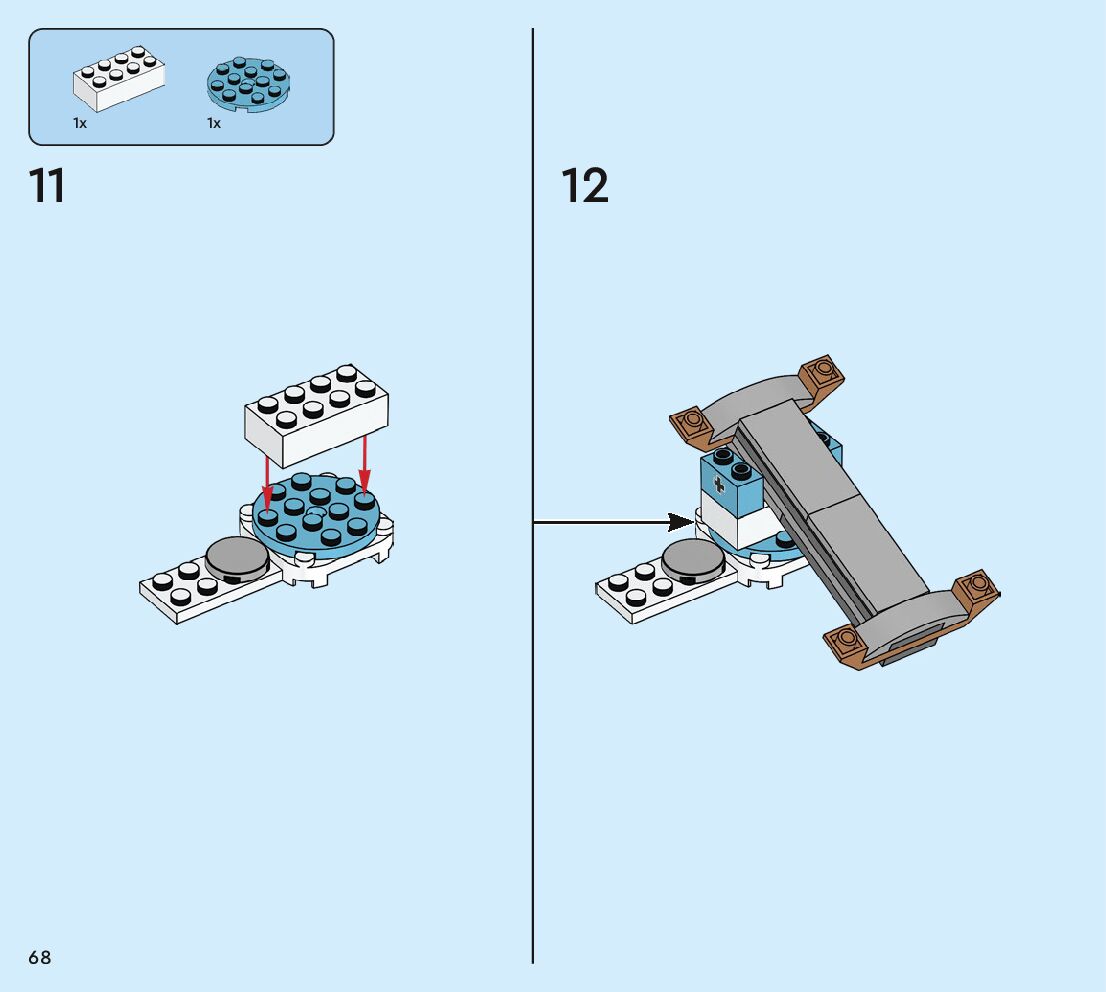 1x
1x

11

12

68