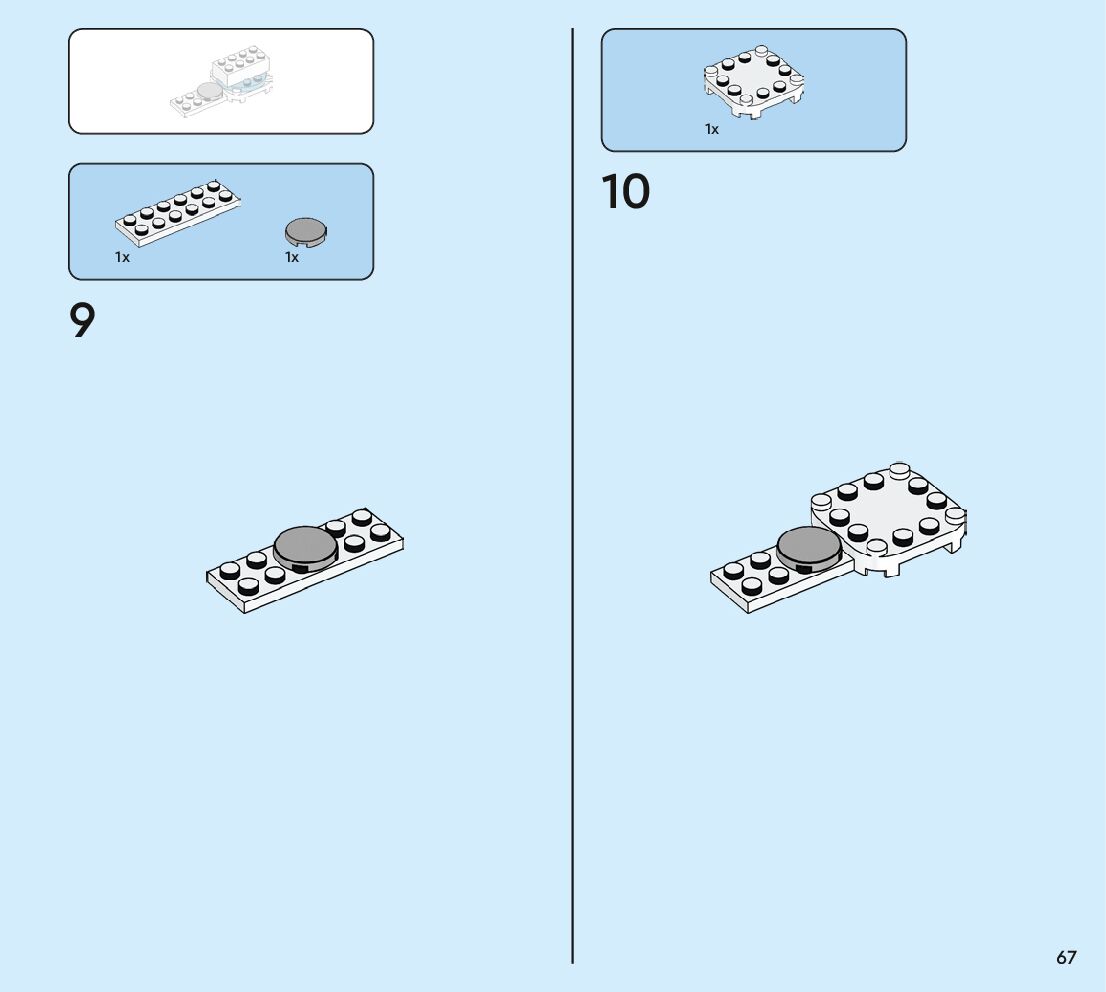 1x
1x

9

1x

10

67