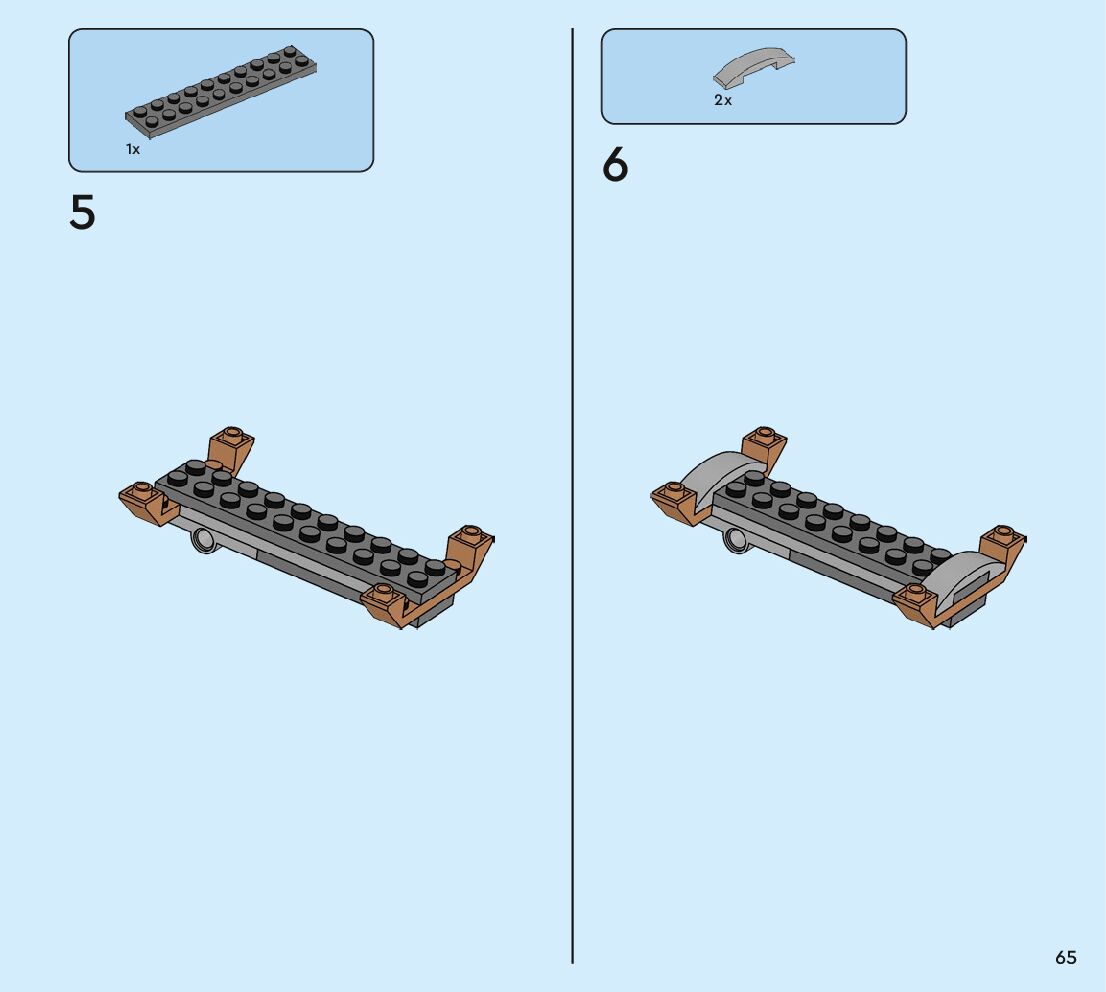 1x

5

2x

6

65