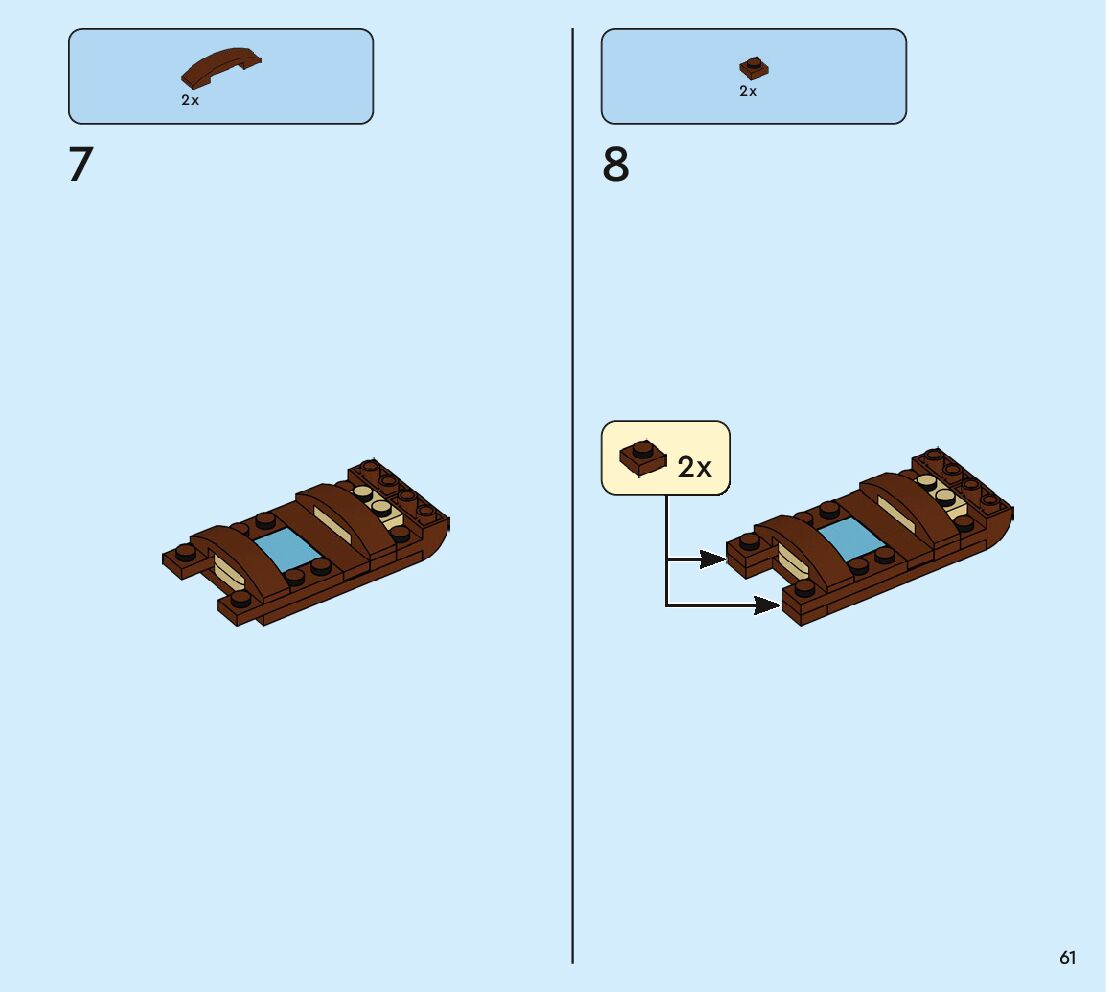 2x

7

2x

8

2x

61