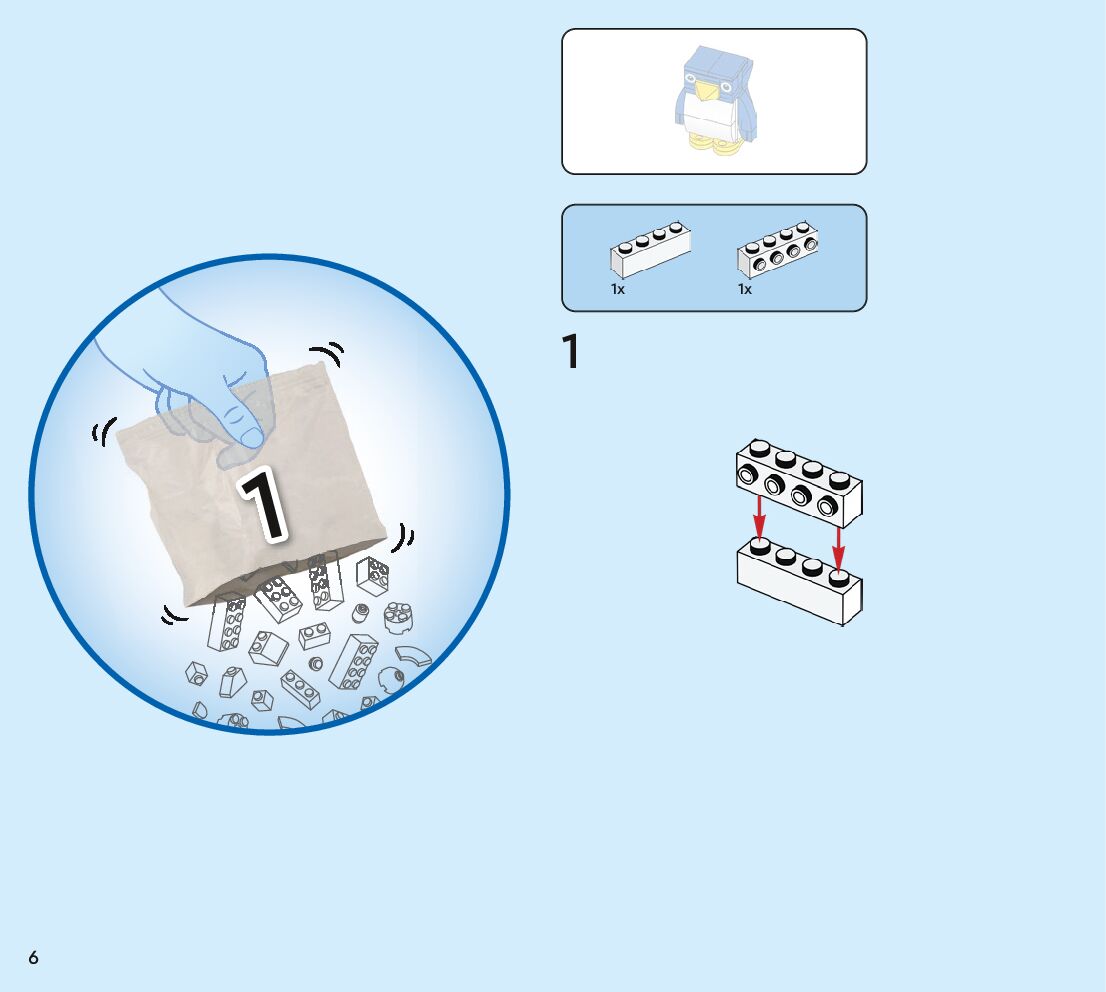 1

1x

1x

1

6