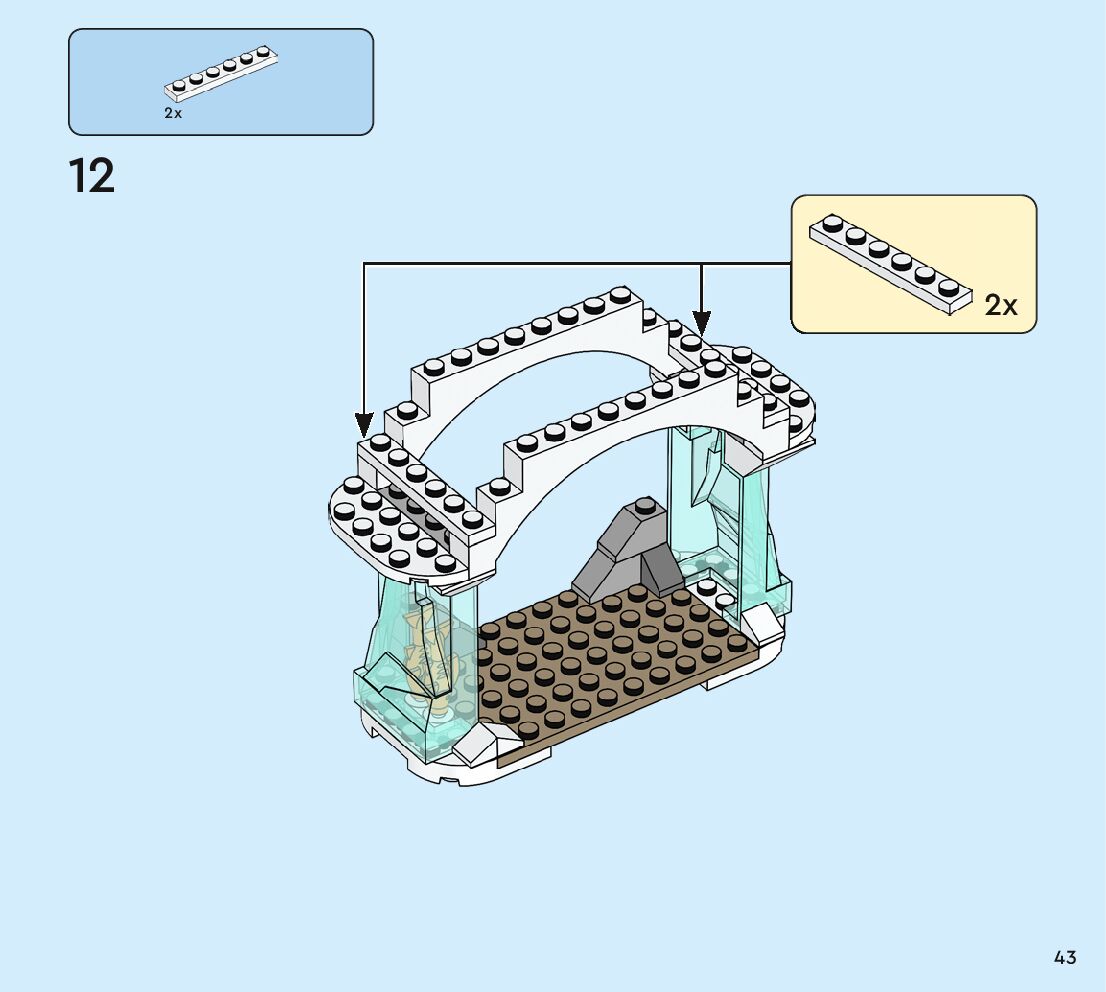 2x

12

2x

43