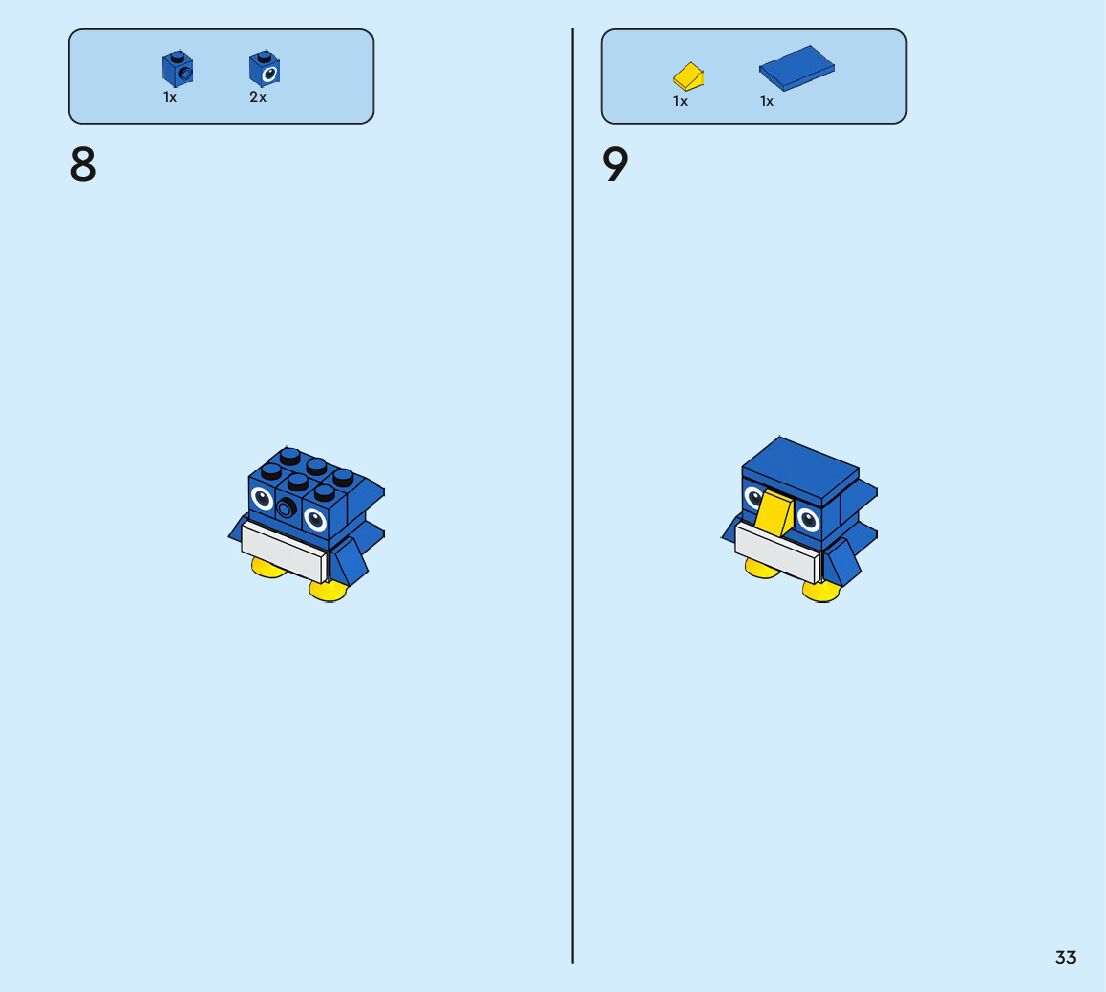 1x 2x

8

1x 1x

9

33