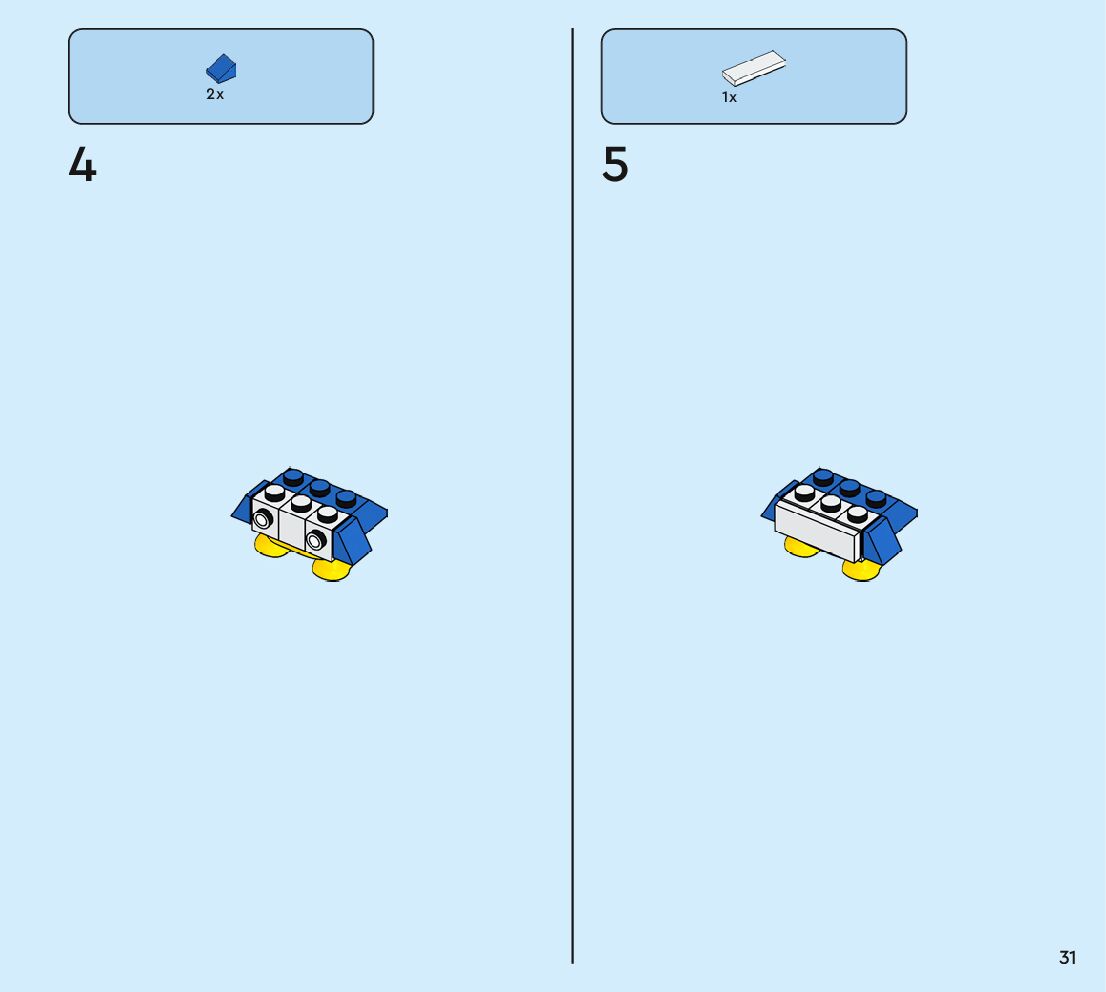 2x

4

1x

5

31