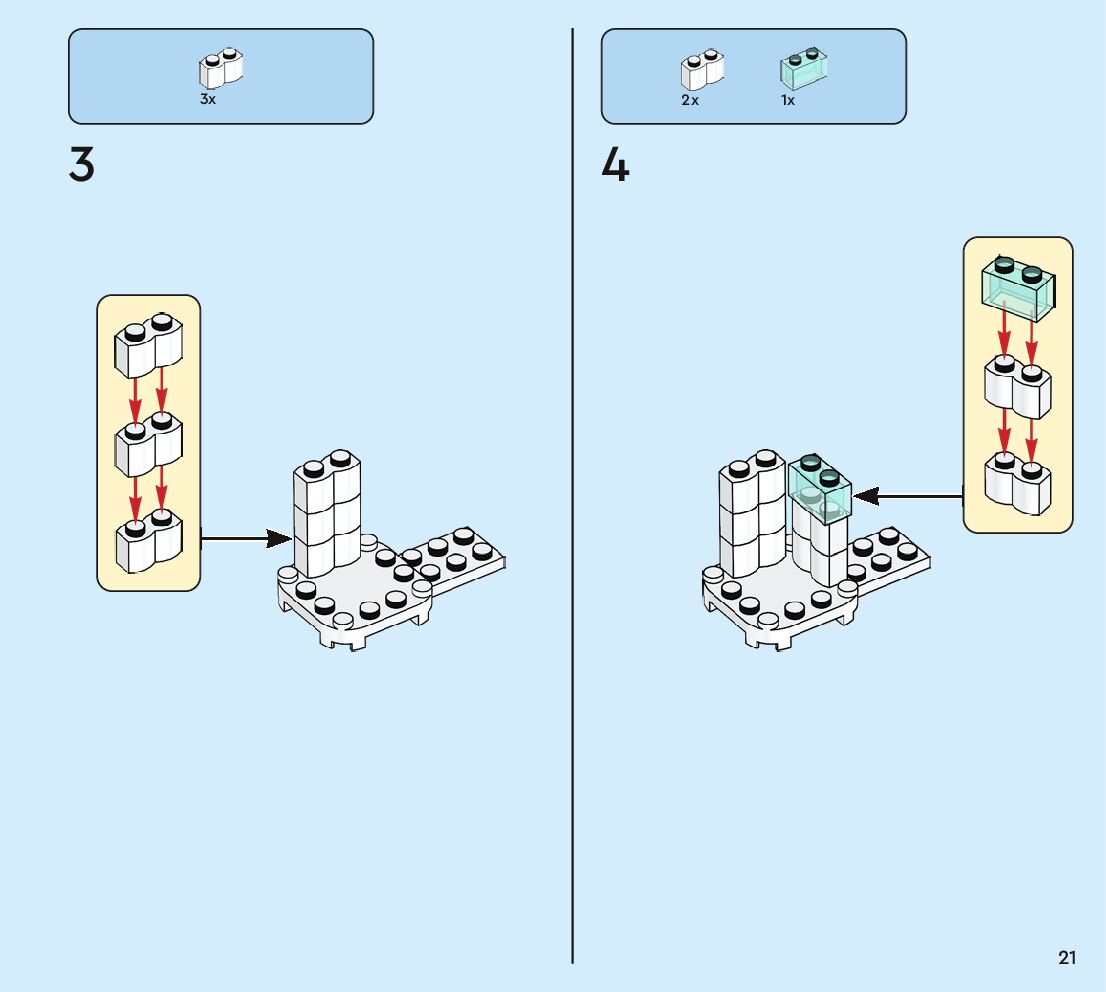 3x

3

2x

1x

4

21