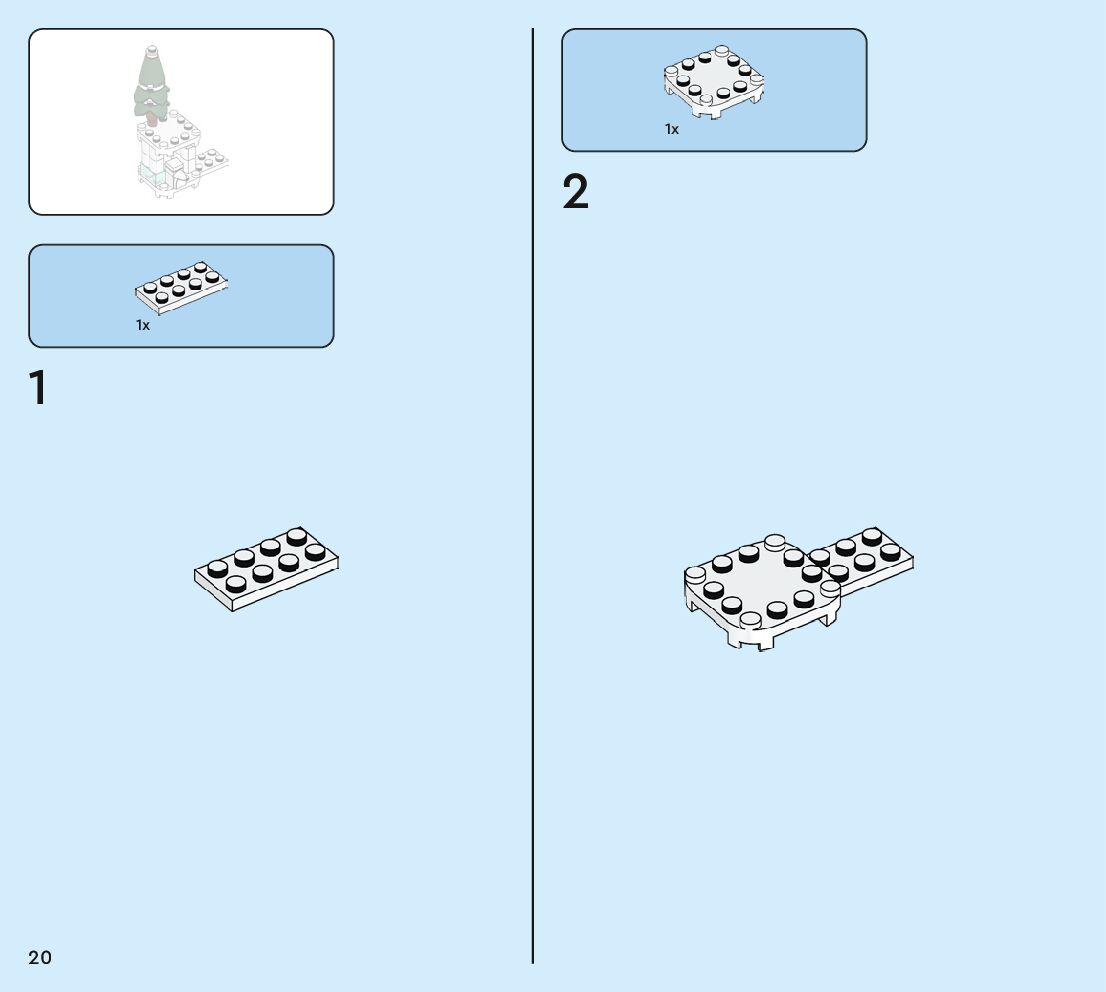 1x

1

1x

2

20