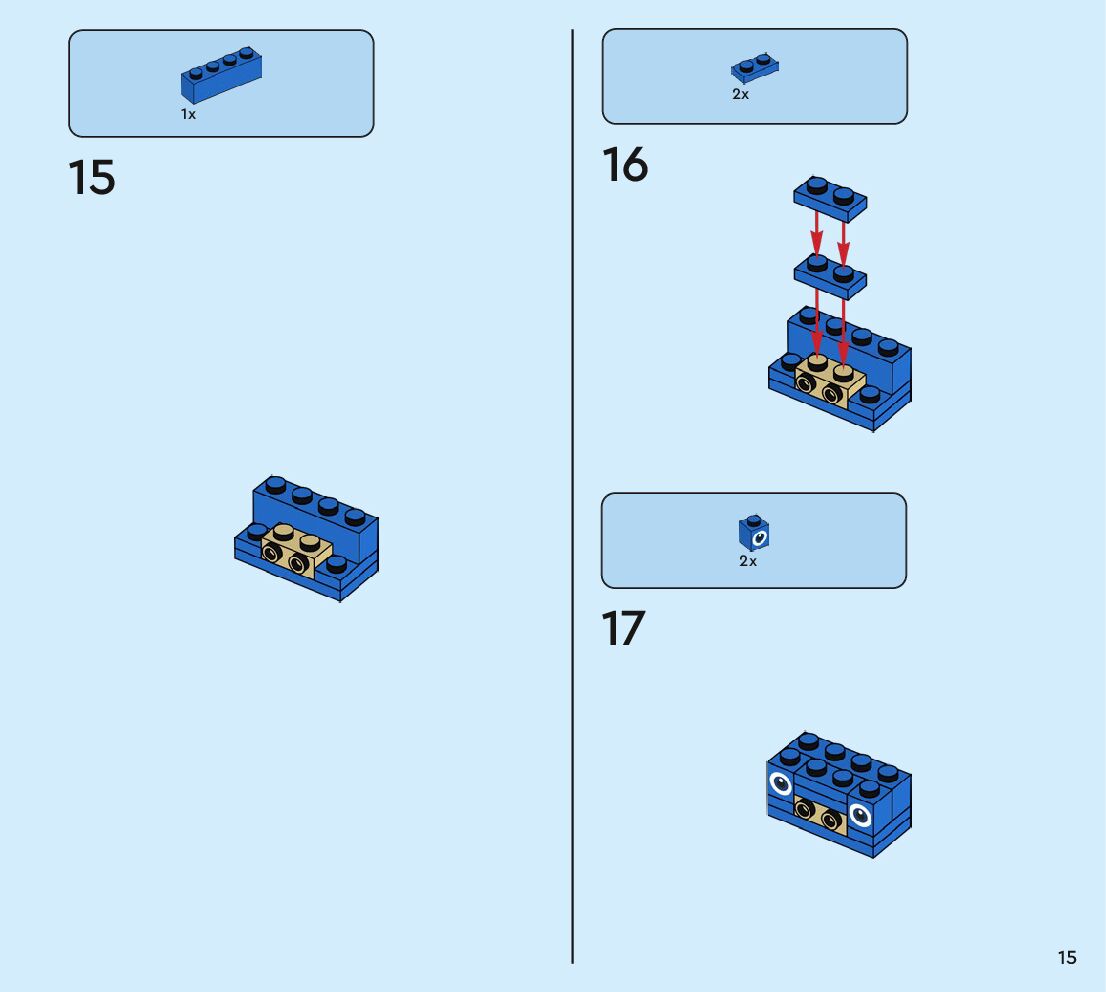 1x

15

2x

16

2x

17

15