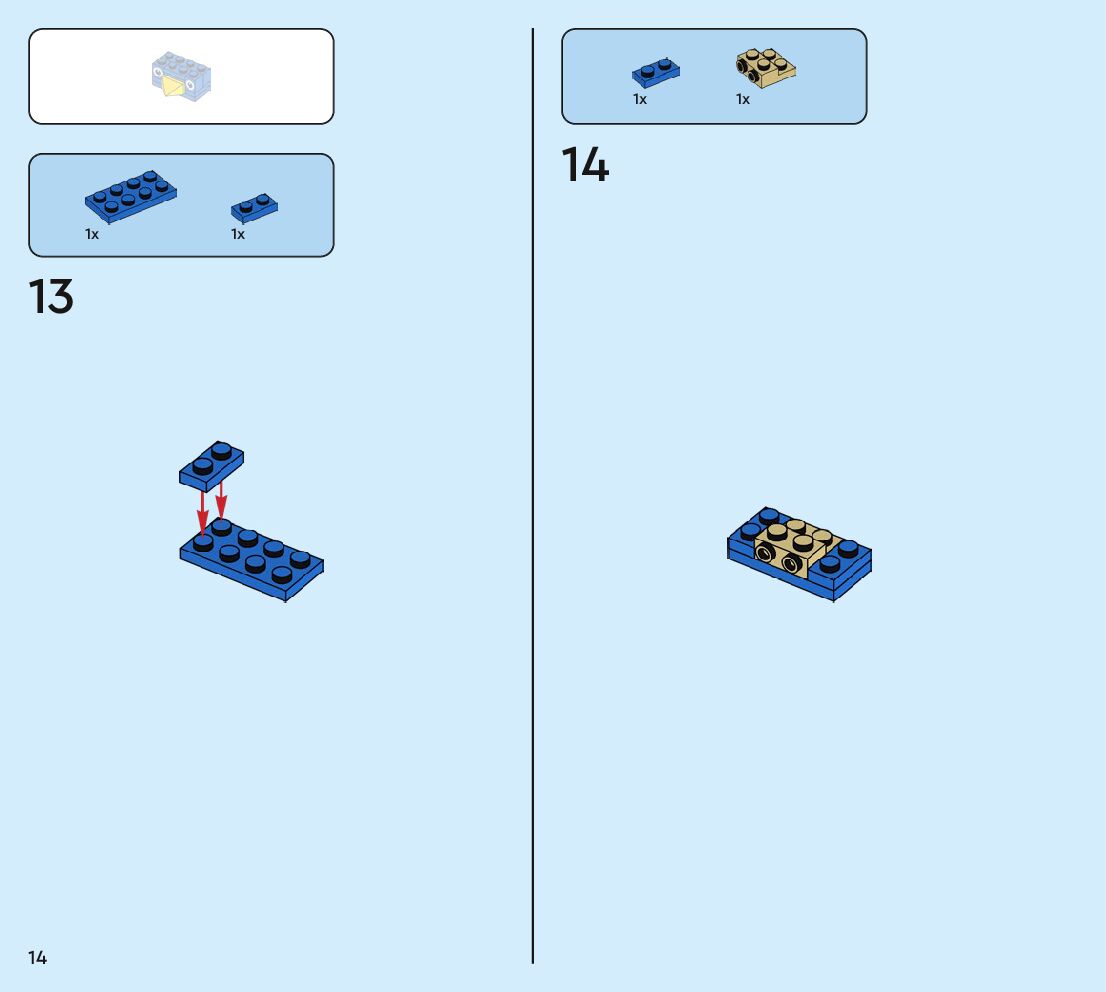 1x

1x

13

1x

1x

14

14