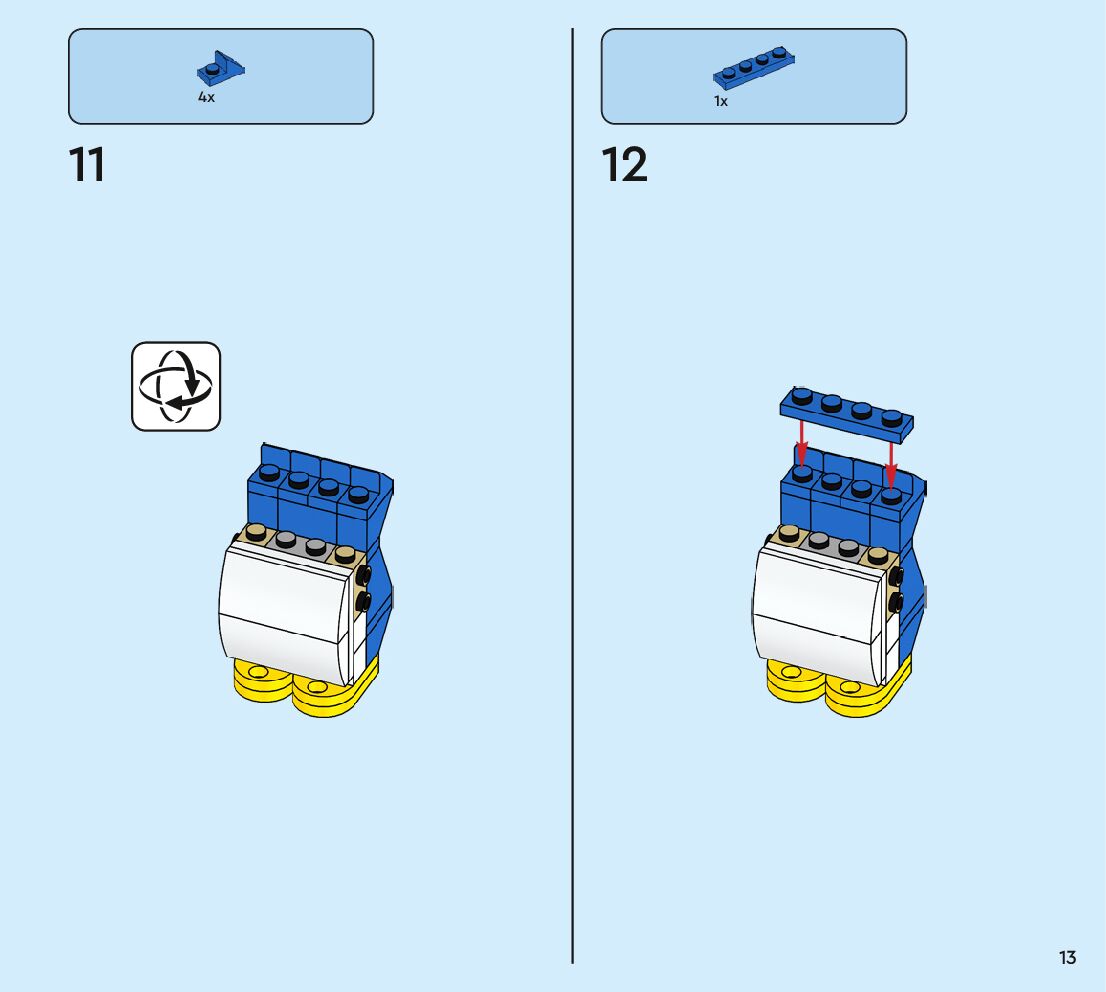 4x

11

1x

12

13