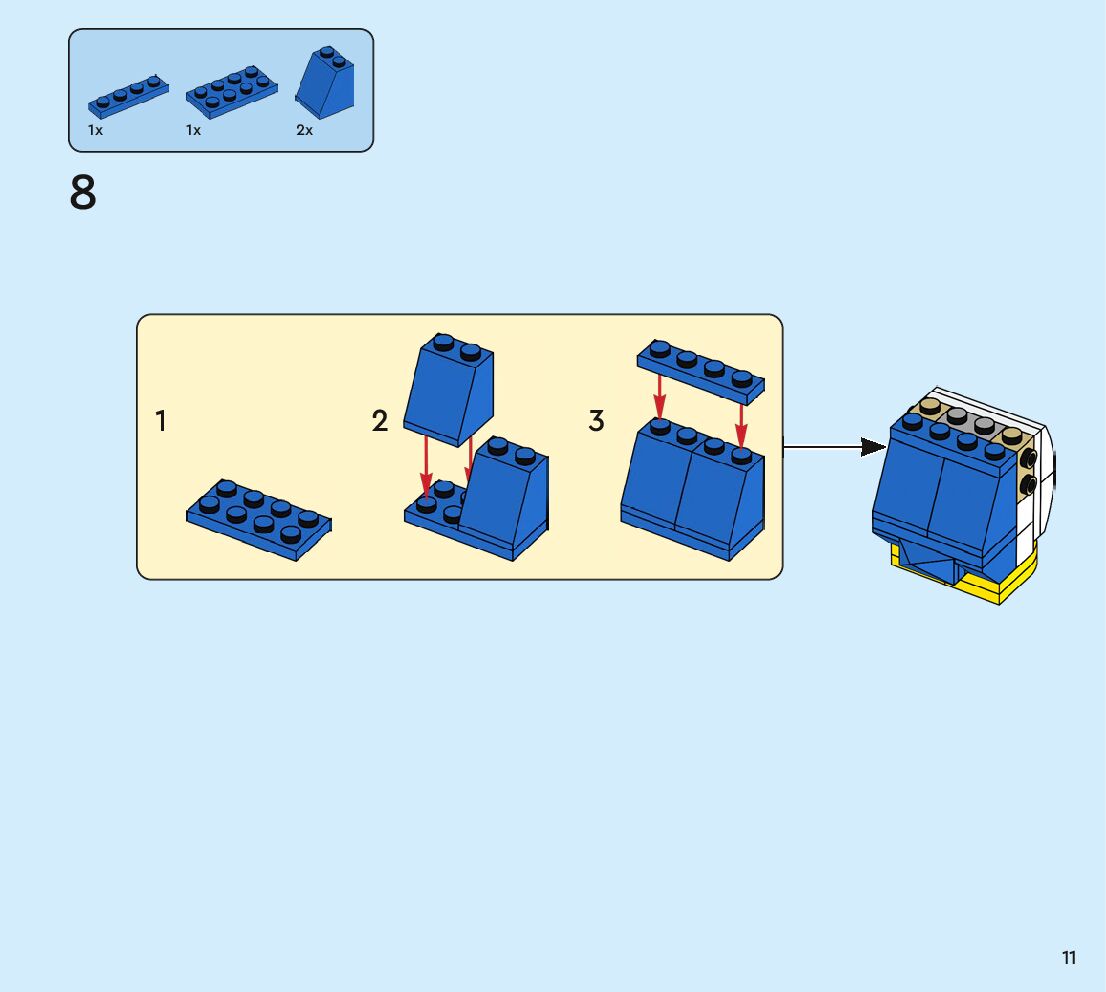 1x 1x 2x

8

1

2

3

11