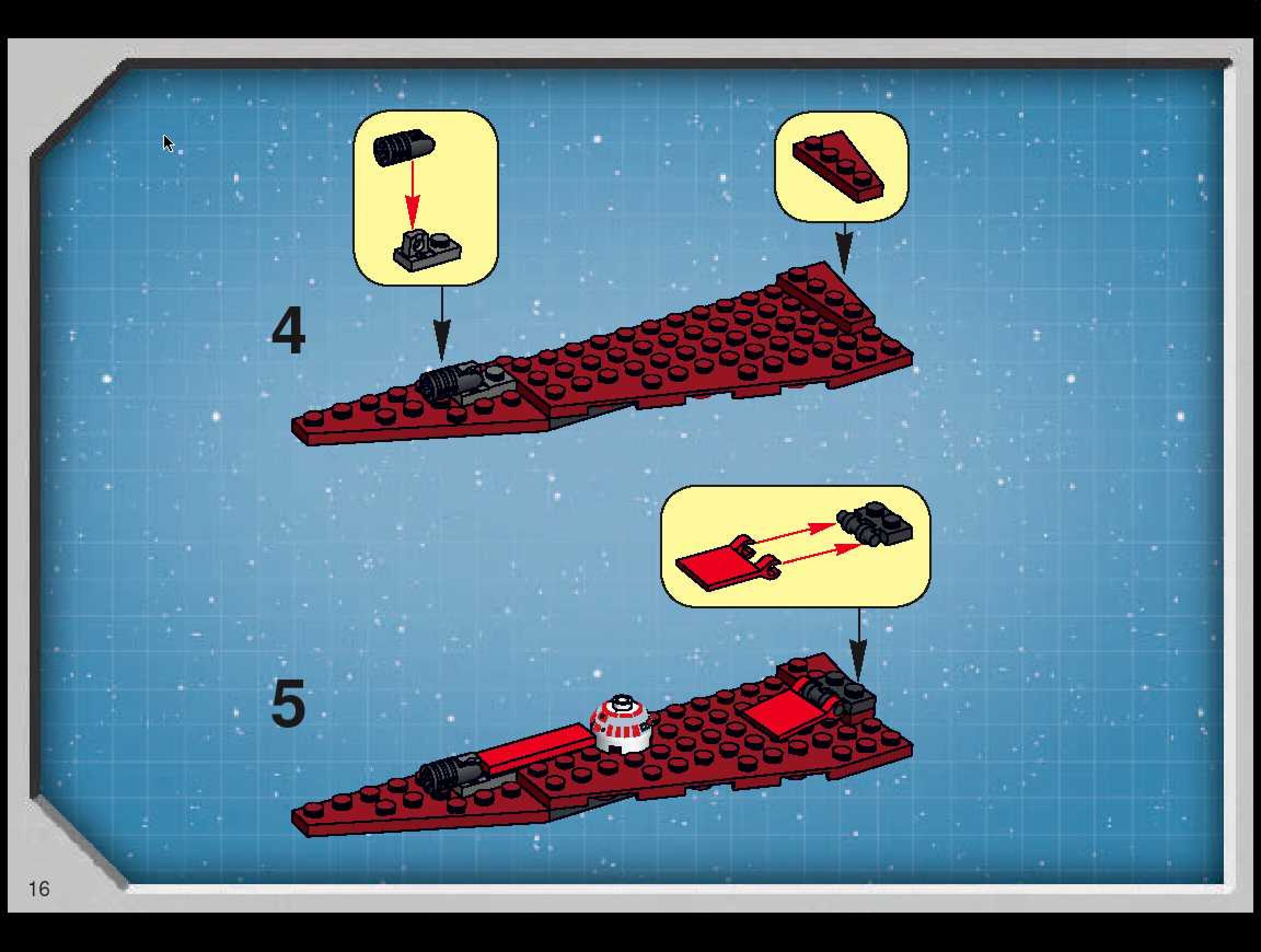 4

5

16