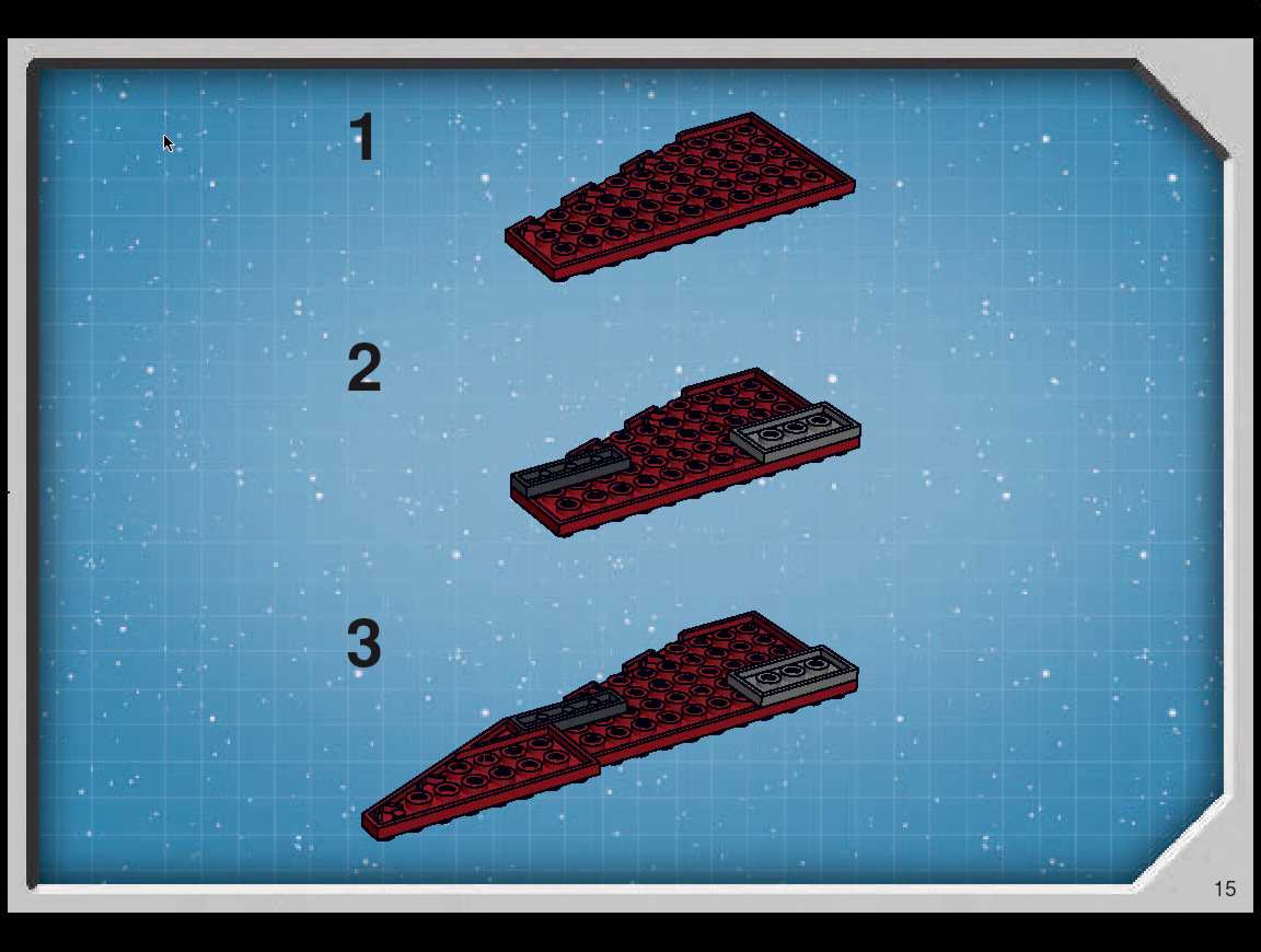 1

2

3

15