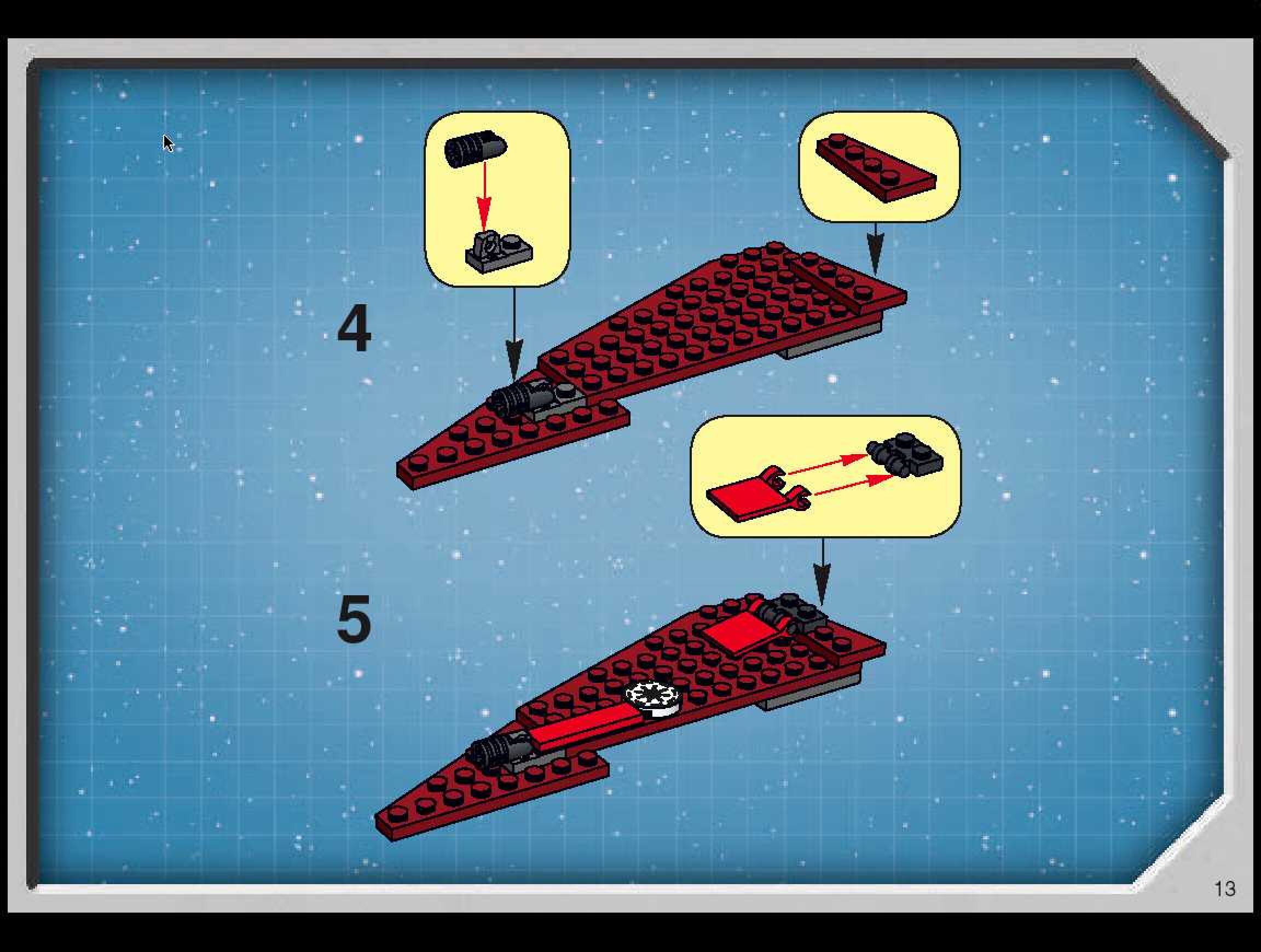 4

5

13