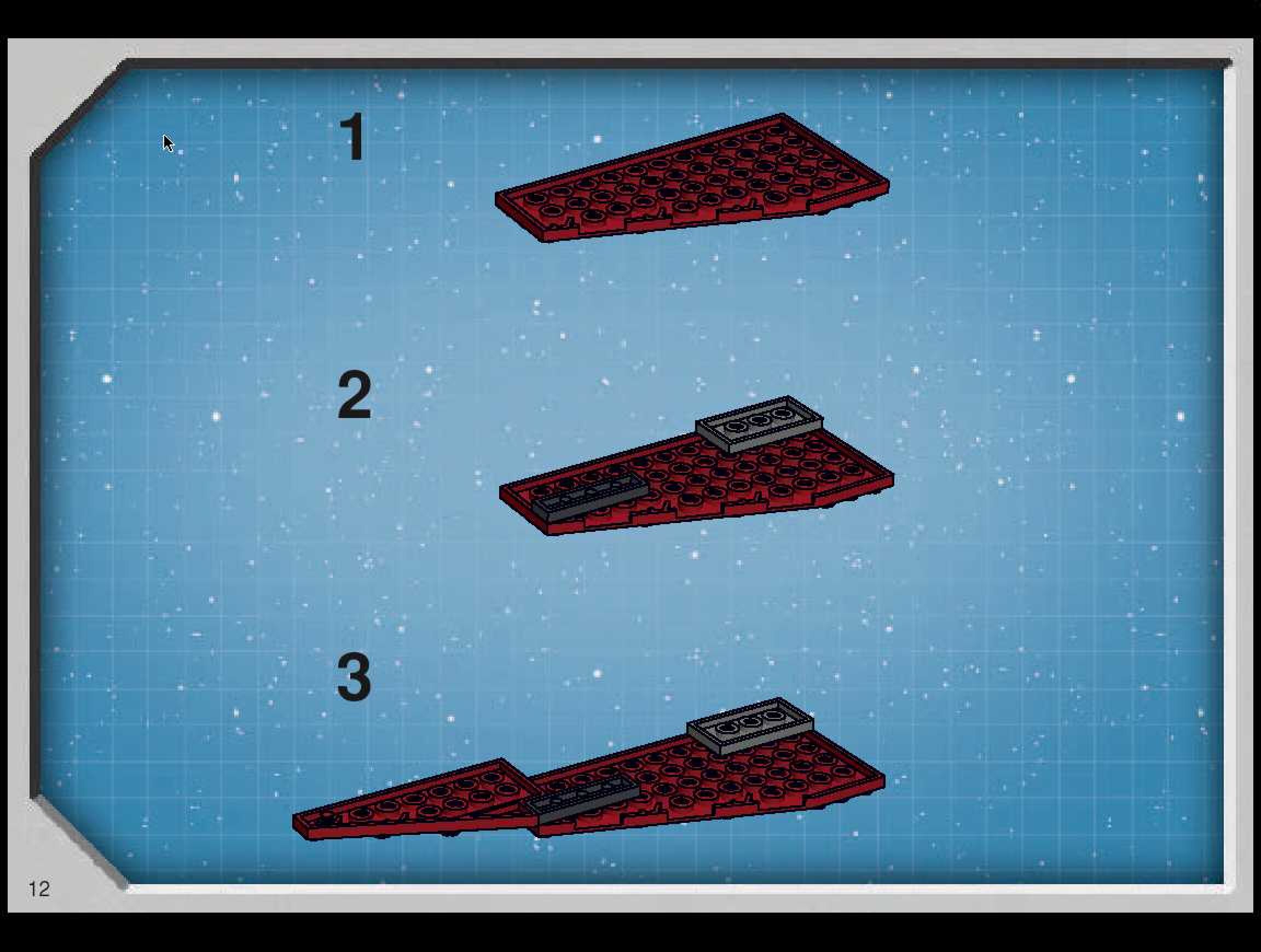 1

2

3

12