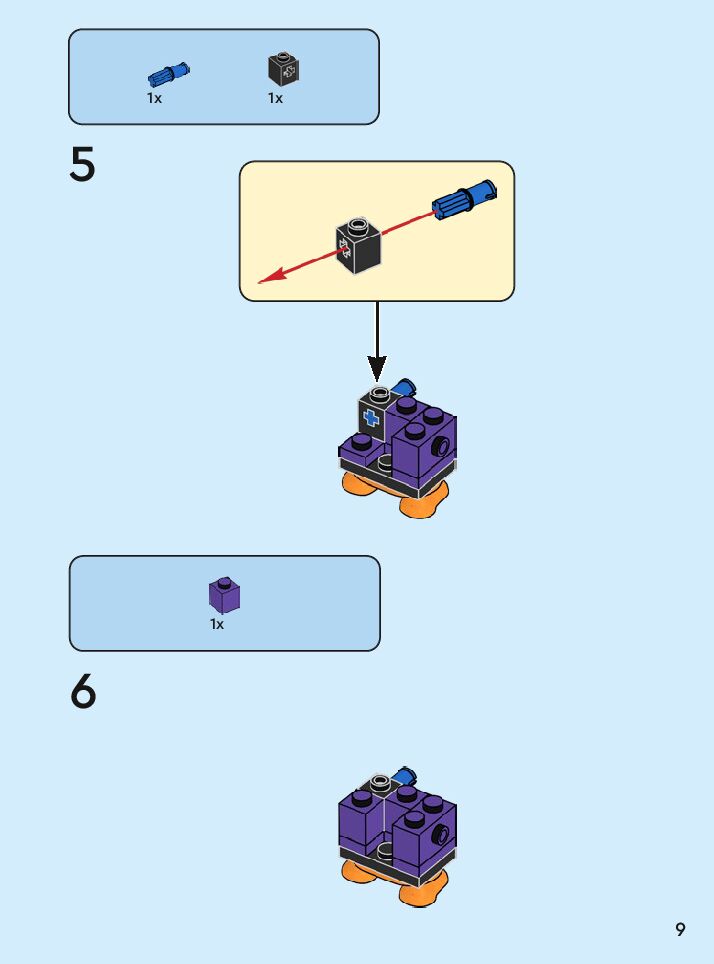 1x 1x

5

1x

6

9