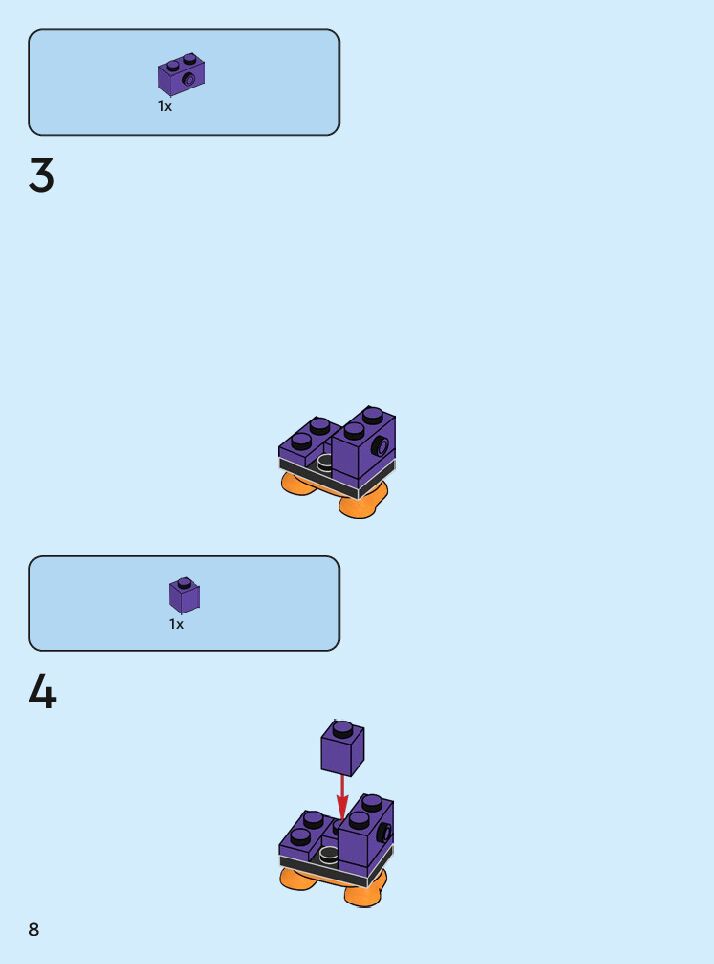 1x

3

1x

4

8