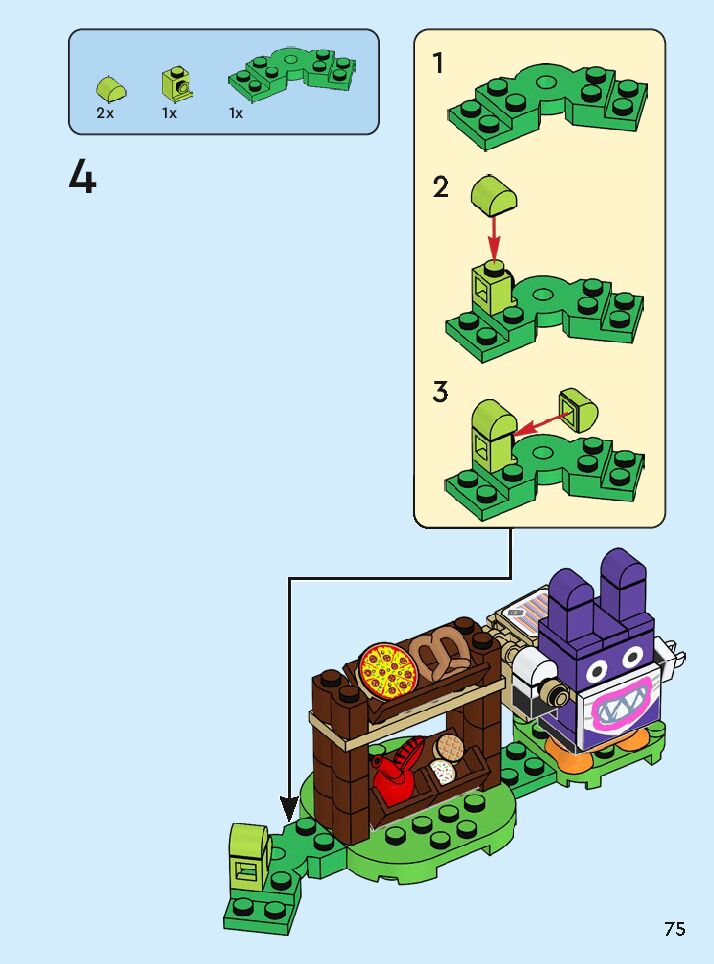 2x 1x 1x

4

1

2

3

75