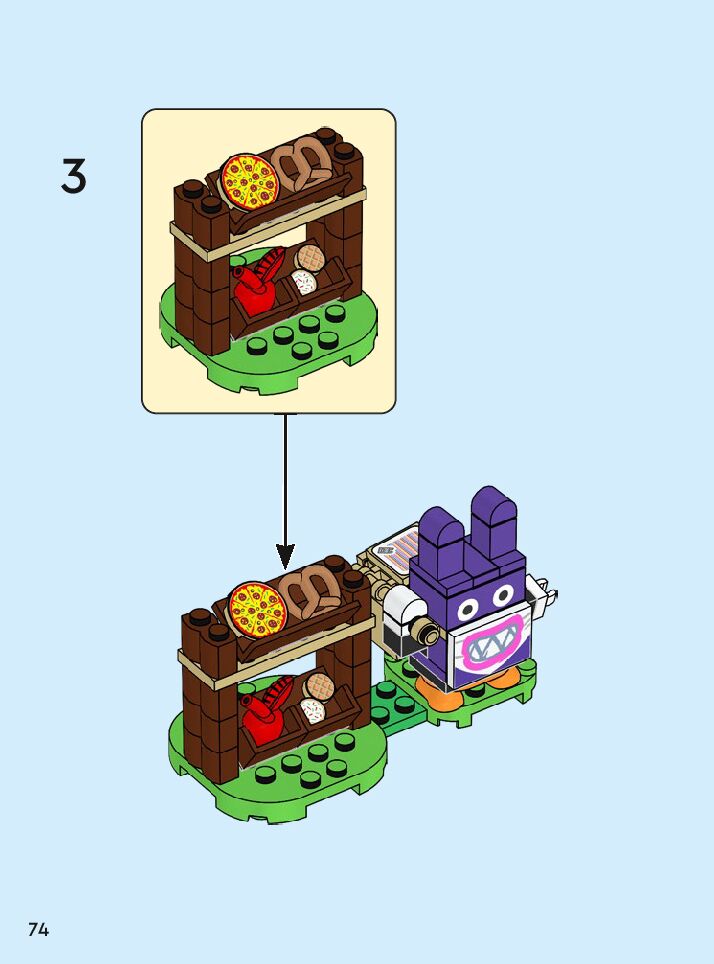 3

74