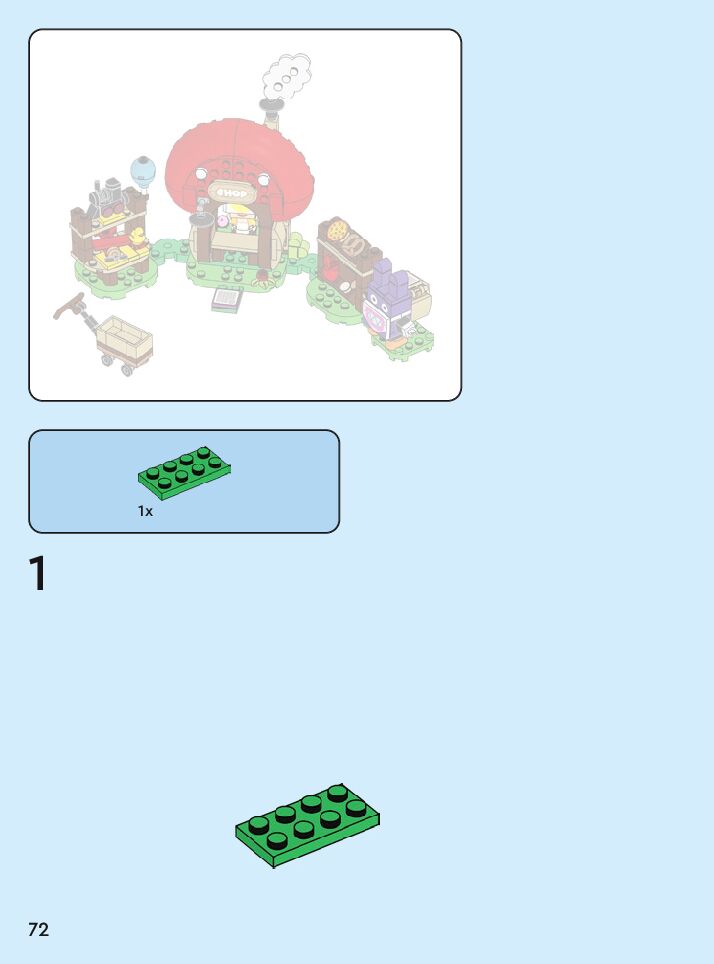 SHOP

1x

1

72