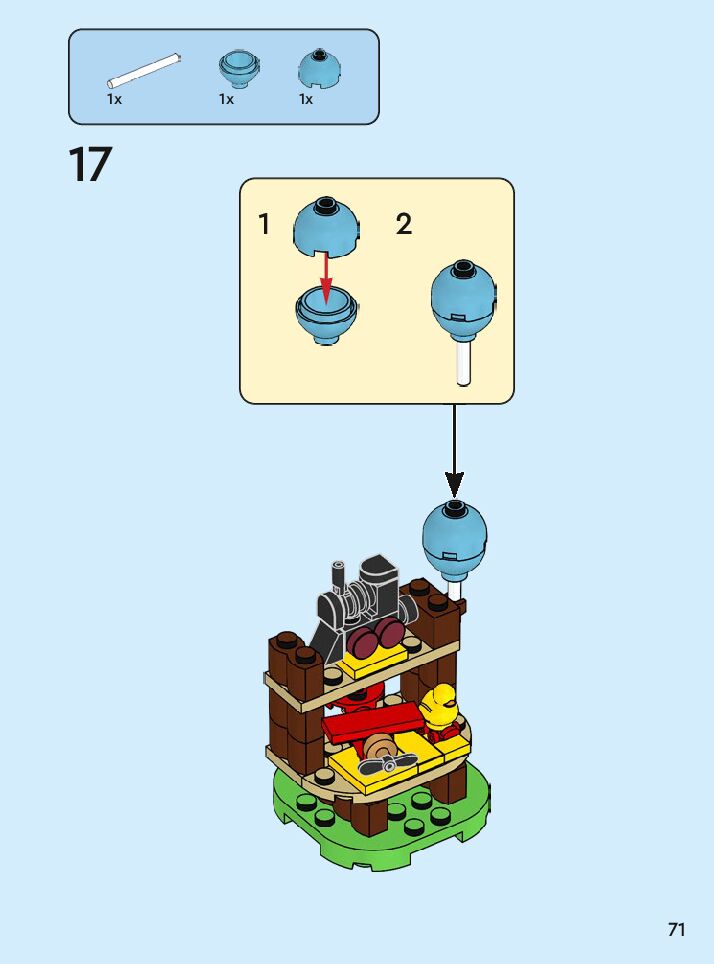 1x 1x 1x

17

1 2

71