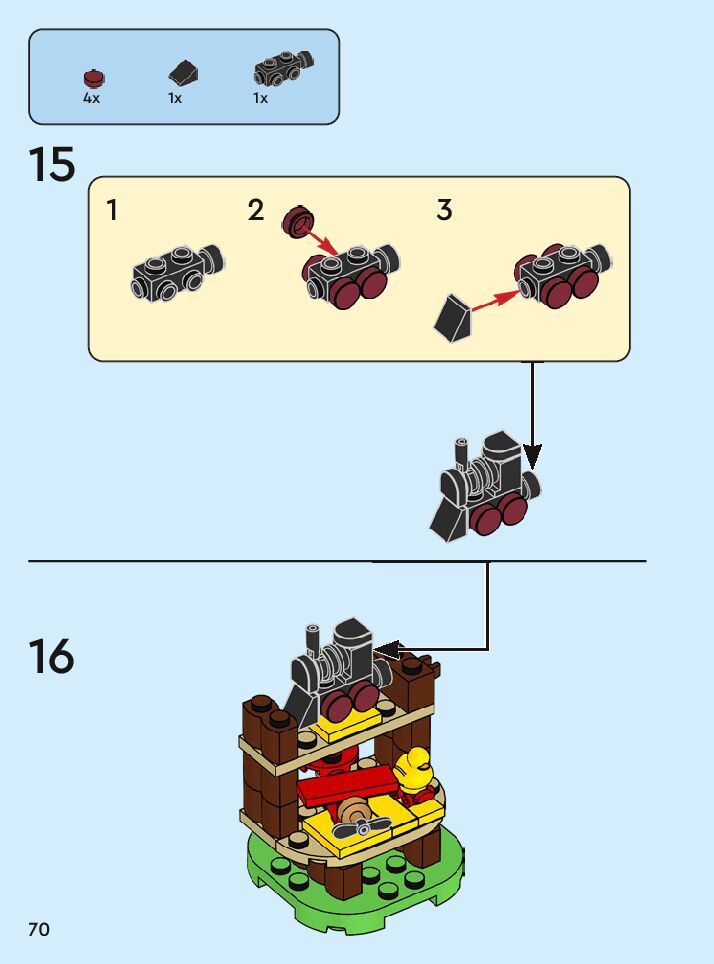 4x
1x
1x

15

1
2
3

16

70