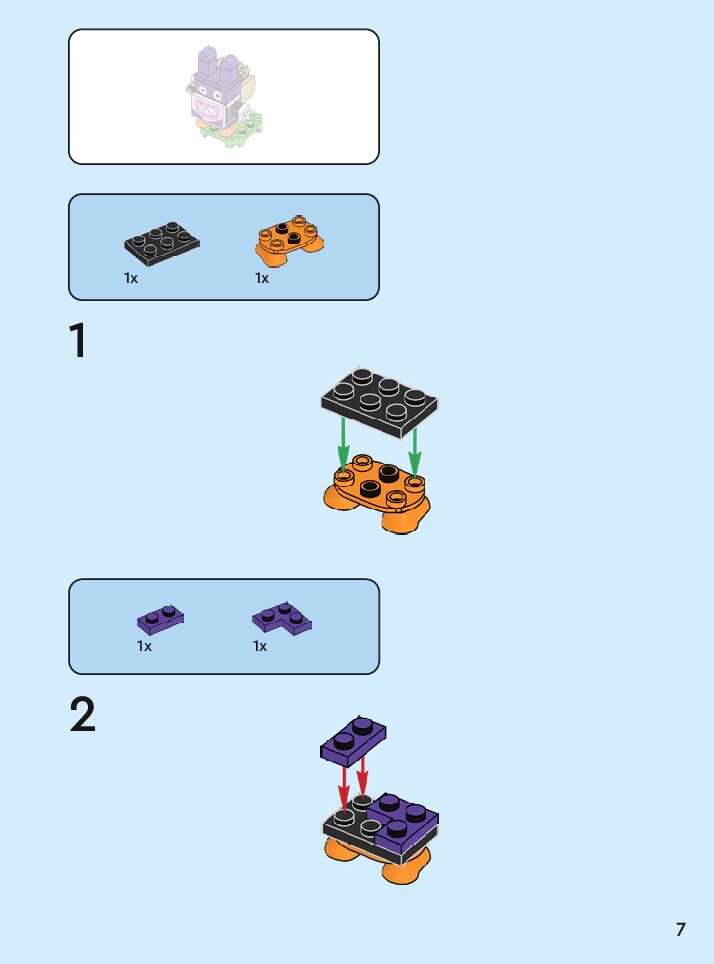 1x 1x

1

1x 1x

2

7