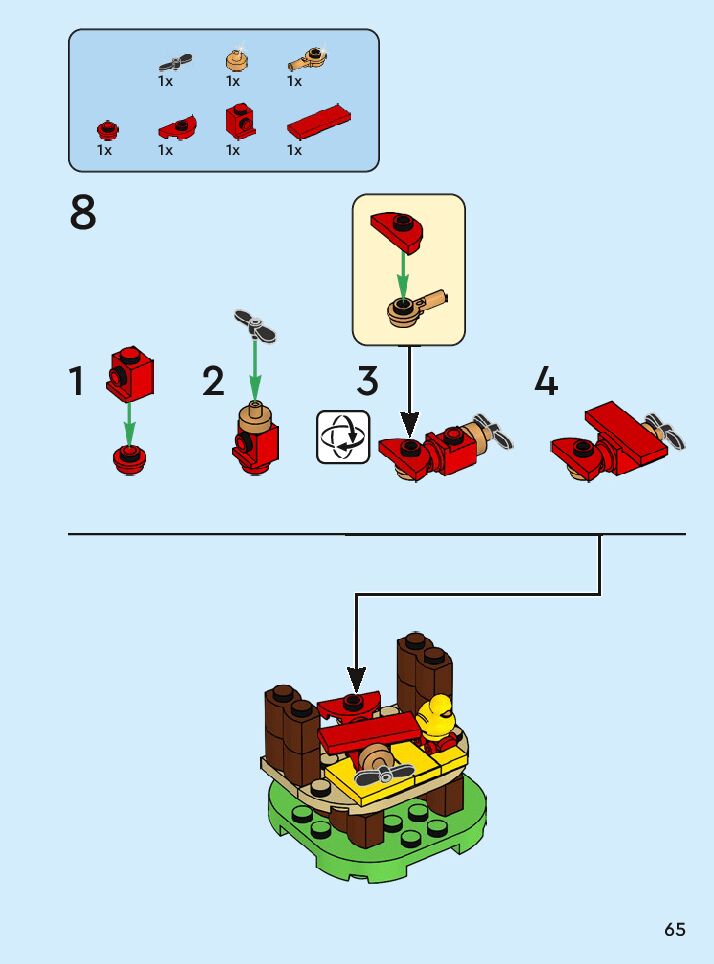 1x 1x 1x

1x 1x 1x 1x

8

1

2

3

4

65