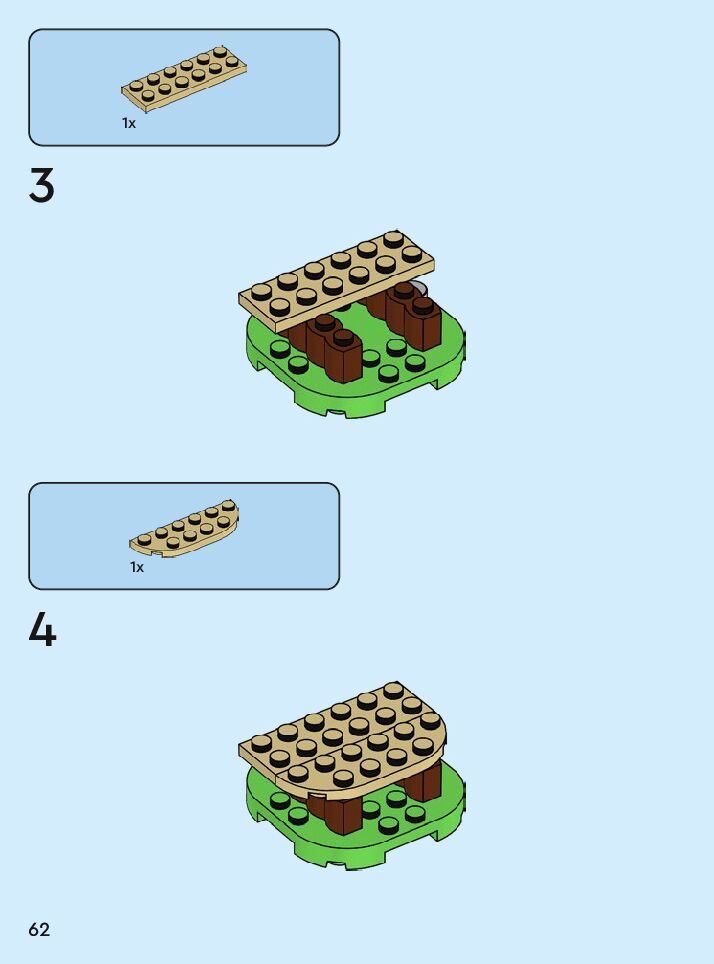 1x

3

1x

4

62