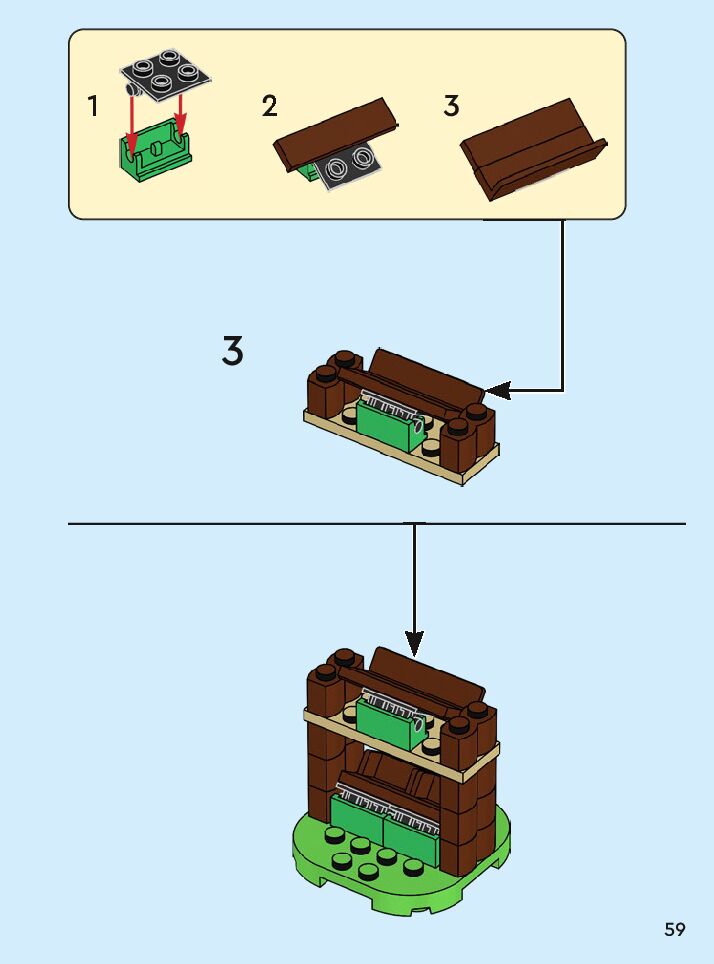 1
2
3
3
59