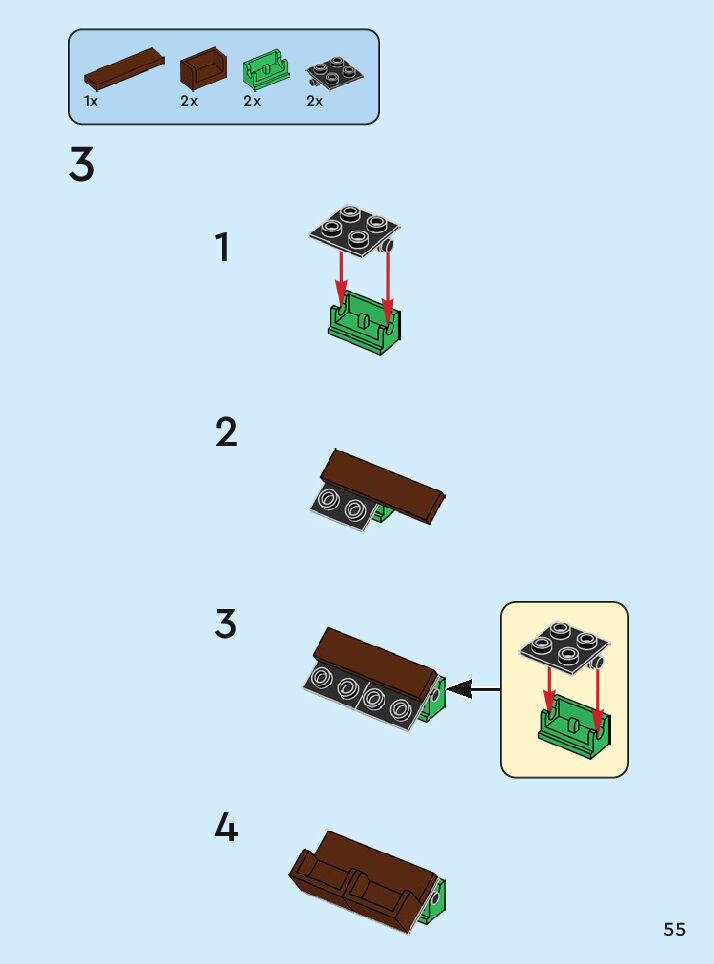 1x 2x 2x 2x

3

1

2

3

4

55