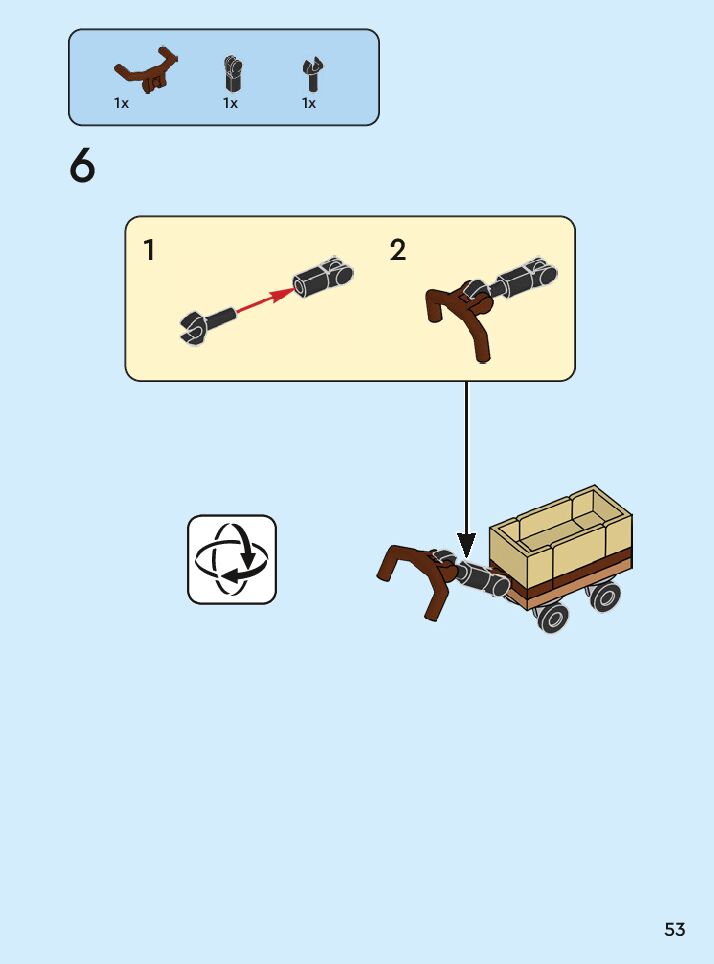 1x 1x 1x

6

1

2

53