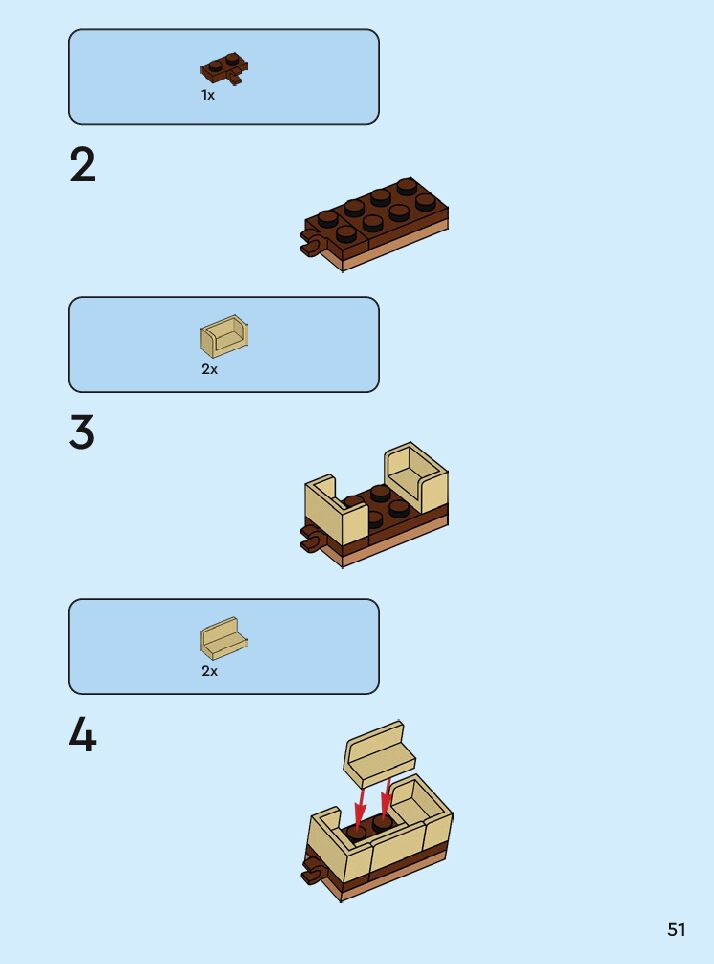 1x

2

2x

3

2x

4

51