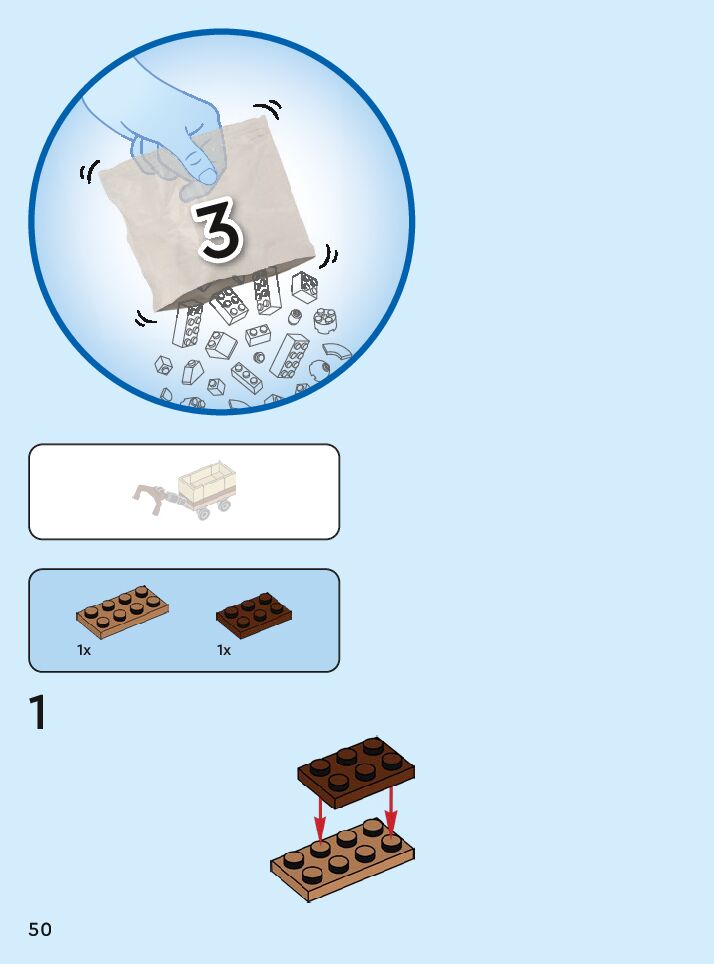 3

1x

1x

1

50