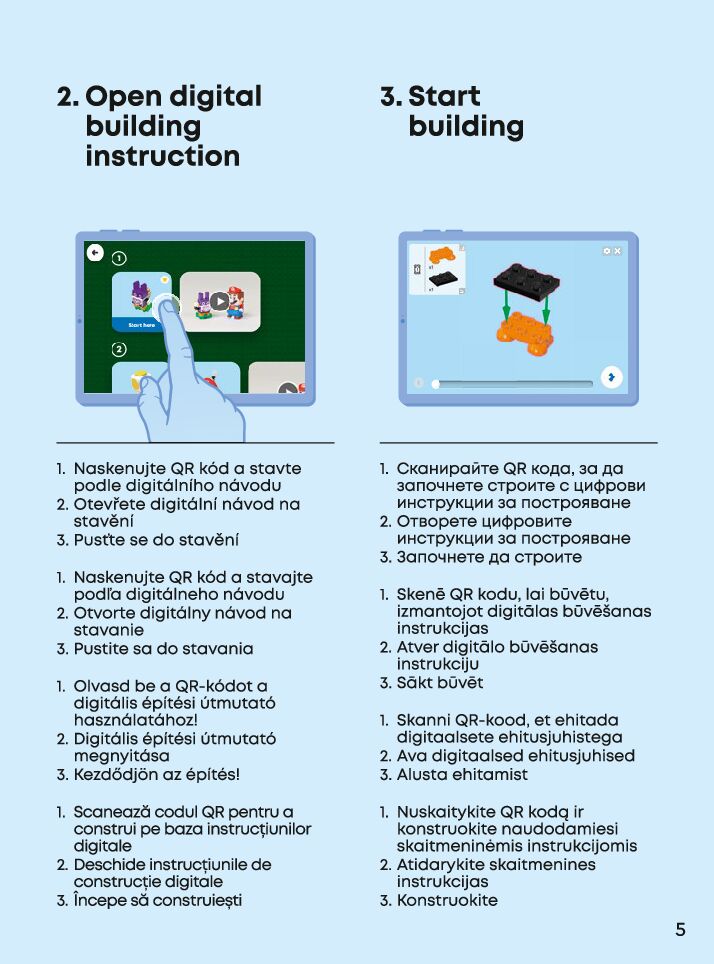 2. Open digital building instruction

①

Start here

②

1. Naskenujte QR kód a stavte podle digitálního návodu
2. Otevřete digitální návod na stavění
3. Pusťte se do stavění

1. Naskenujte QR kód a stavajte podľa digitálneho návodu
2. Otvorte digitálny návod na stavanie
3. Pustite sa do stavania

1. Olvasd be a QR-kódot a digitális építési útmutató használatához!
2. Digitális építési útmutató megnyitása
3. Kezdődjön az építés!

1. Scanează codul QR pentru a construi pe baza instrucțiunilor digitale
2. Deschide instrucțiunile de construcție digitale
3. Începe să construiești

3. Start building

x1

x1

1. Сканирайте QR кода, за да започнете строите с цифрови инструкции за построяване
2. Отворете цифровите инструкции за построяване
3. Започнете да строите

1. Skenē QR kodu, lai būvētu, izmantojot digitālas būvēšanas instrukcijas
2. Atver digitālo būvēšanas instrukciju
3. Sākt būvēt

1. Skanni QR-kood, et ehitada digitaalsete ehitusjuhistega
2. Ava digitaalsed ehitusjuhised
3. Alusta ehitamist

1. Nuskaitykite QR kodą ir konstruokite naudodamiesi skaitmeninėmis instrukcijomis
2. Atidarykite skaitmenines instrukcijas
3. Konstruokite

5