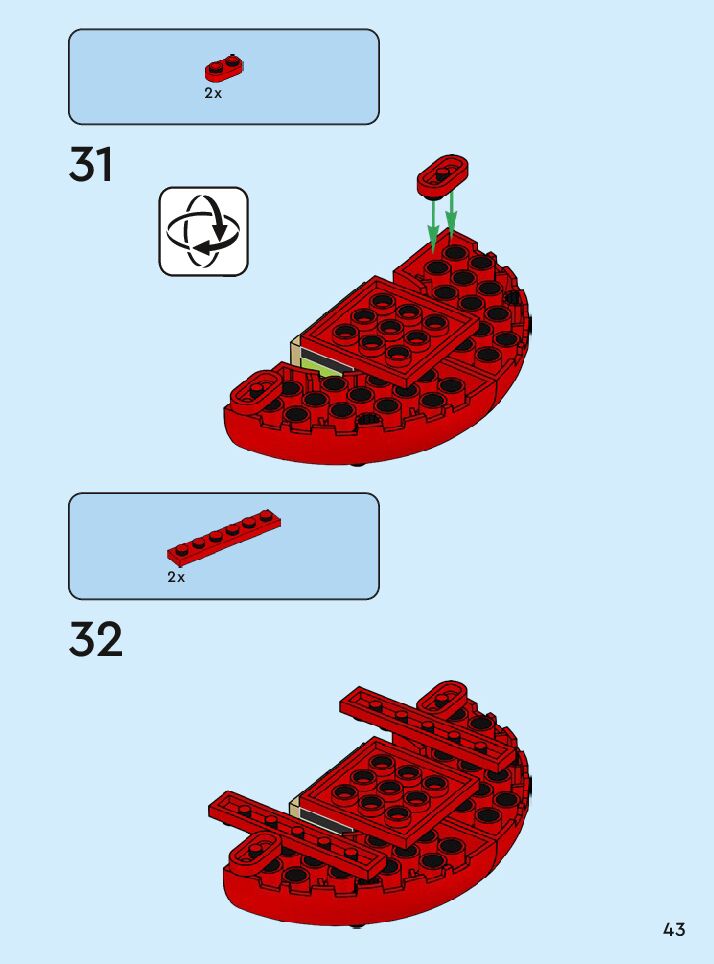 2x

31

2x

32

43