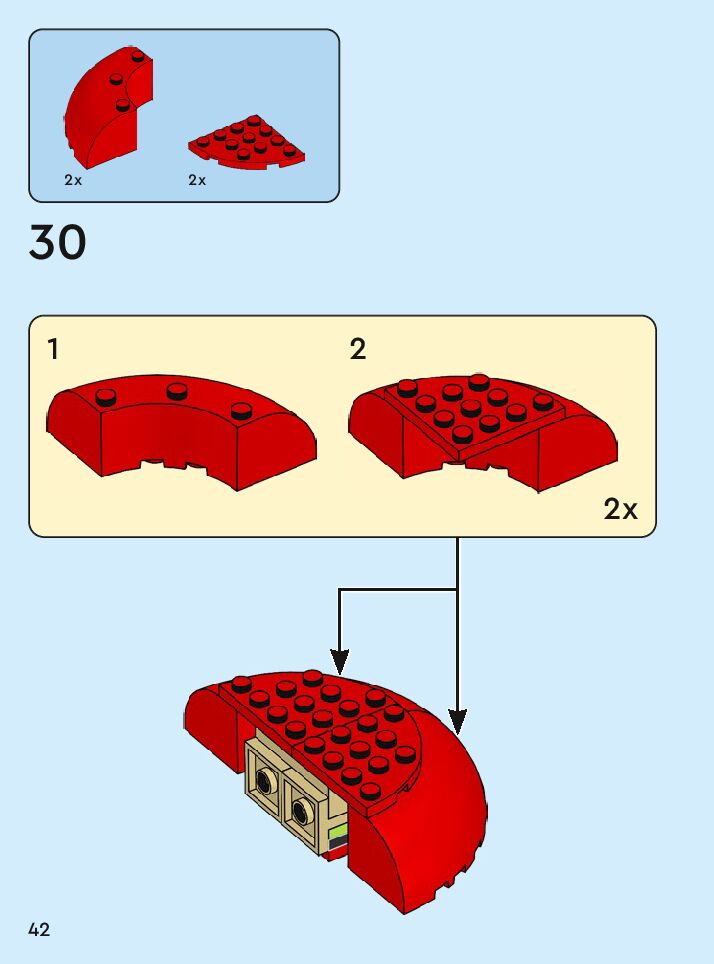 2x 2x

30

1

2

2x

42