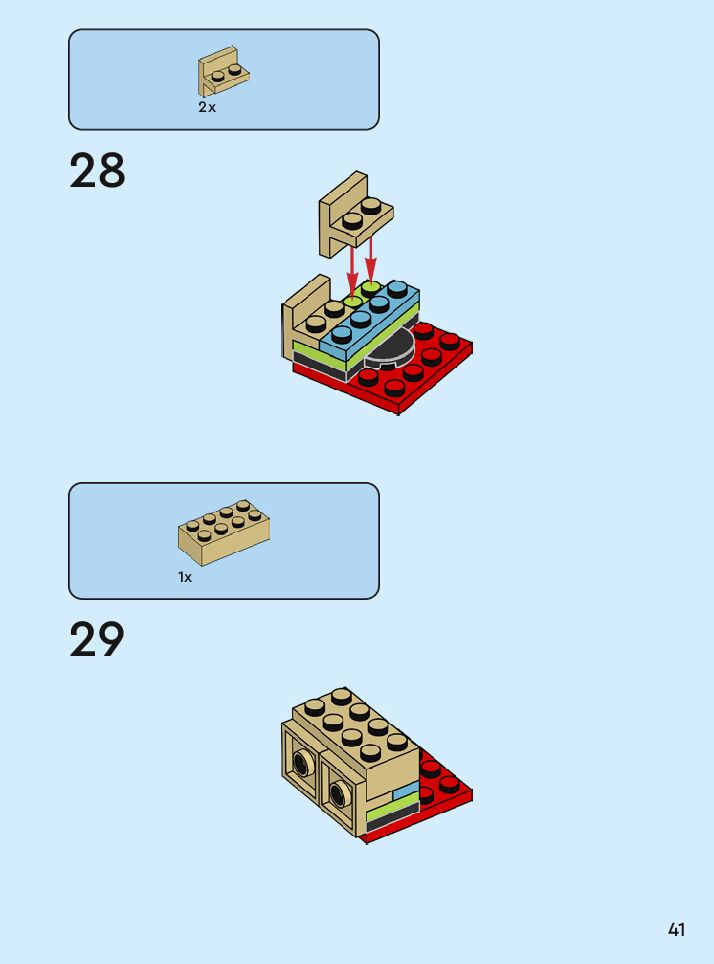 2x

28

1x

29

41