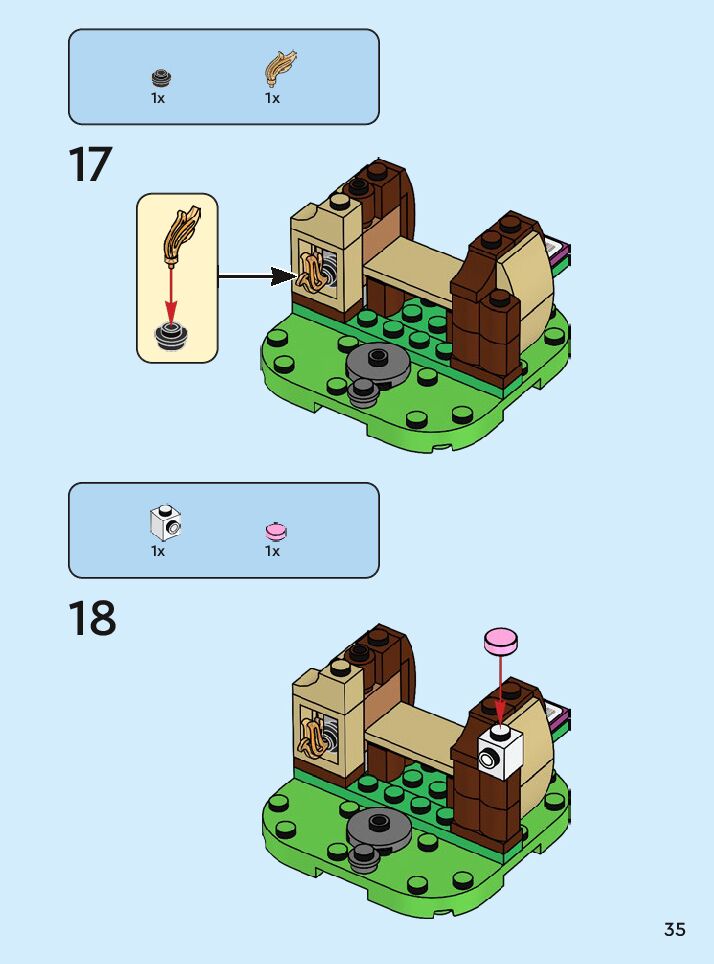 1x 1x

17

1x 1x

18

35