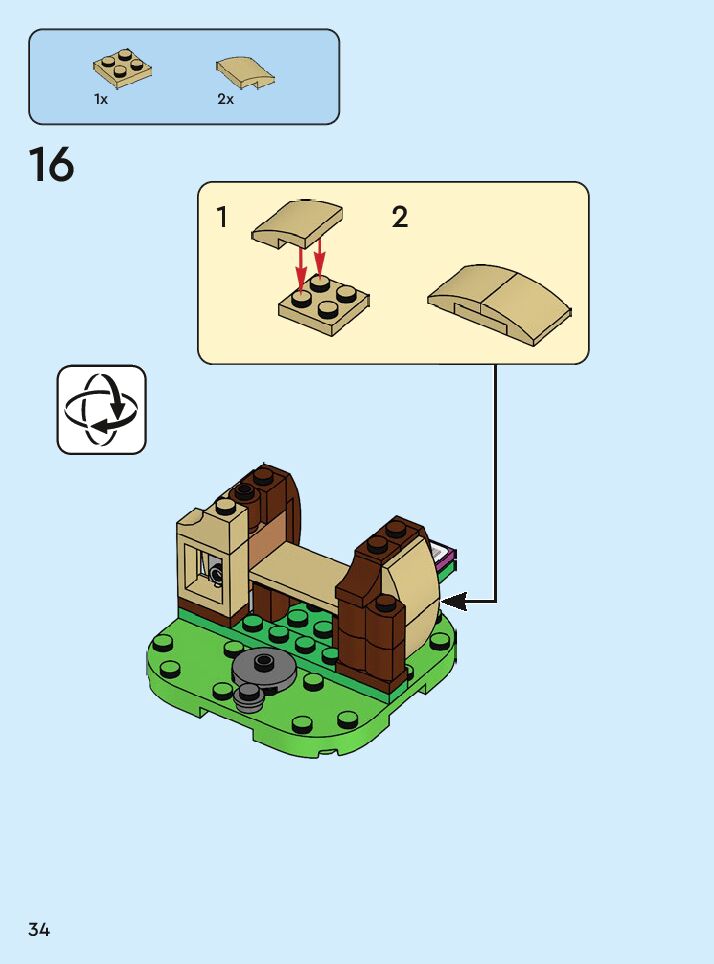 1x
2x

16

1
2

34