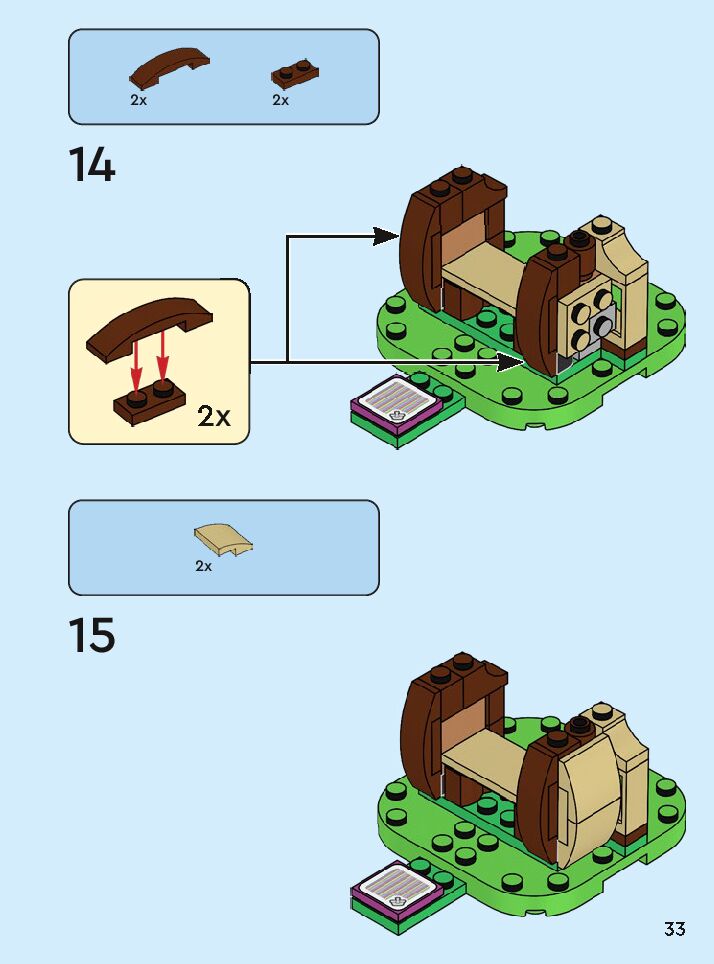 2x
2x

14

2x

2x

15

33