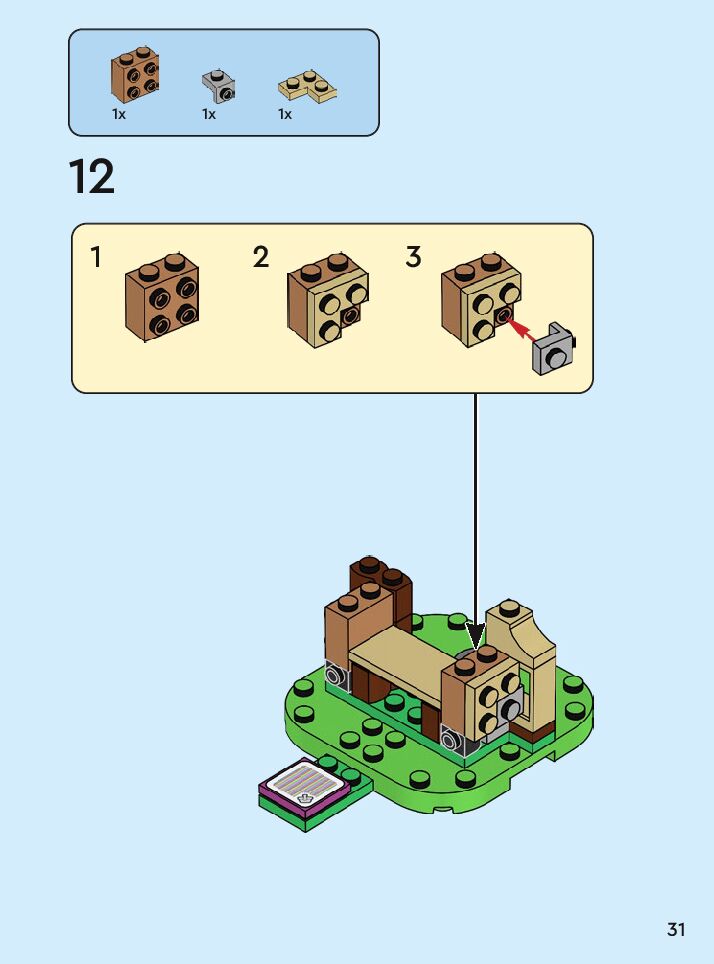 1x 1x 1x

12

1 2 3

31