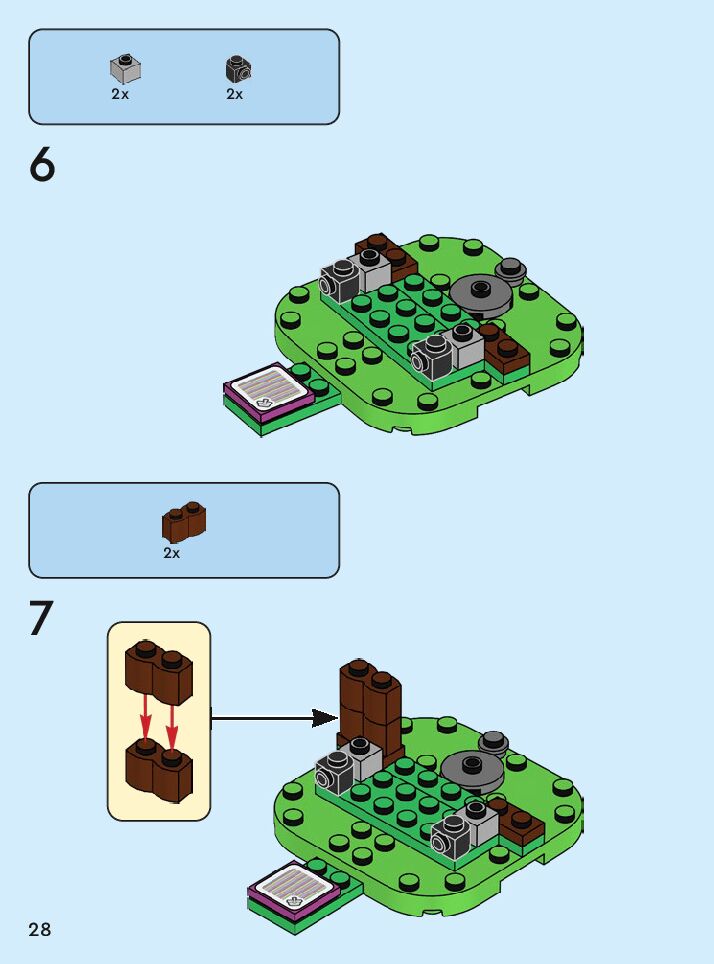 2x 2x

6

2x

7

28