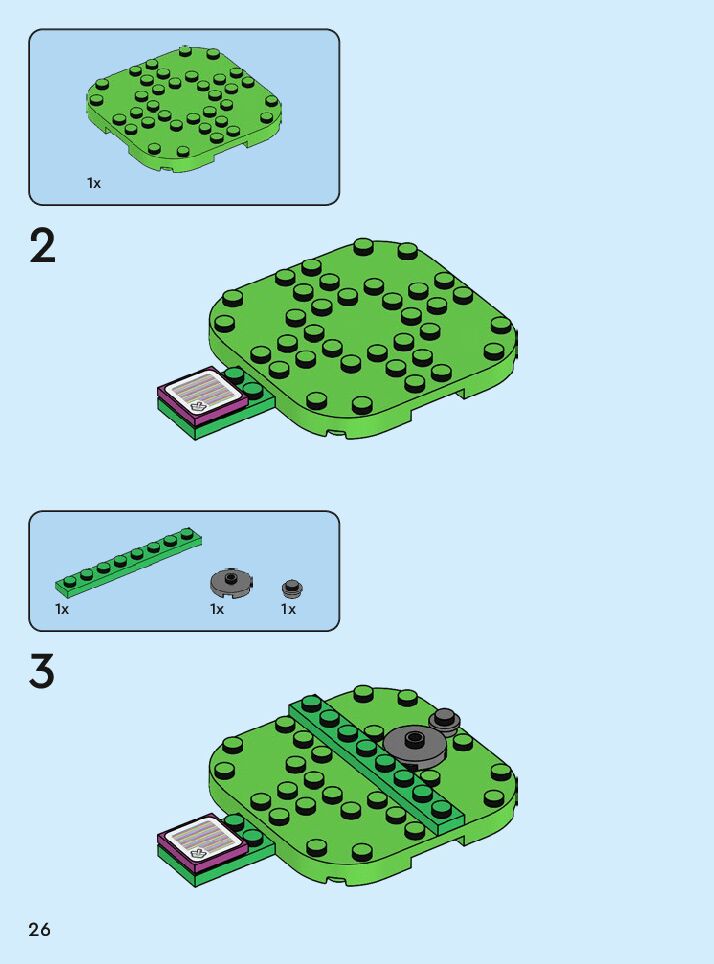 1x

2

1x
1x
1x

3

26