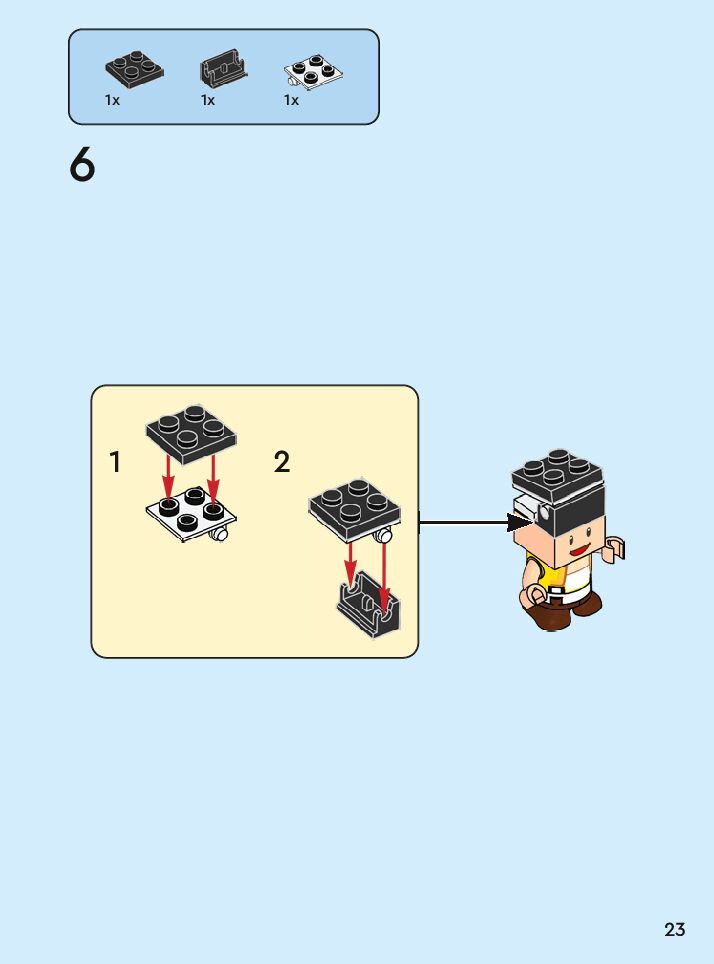 1x 1x 1x

6

1

2

23