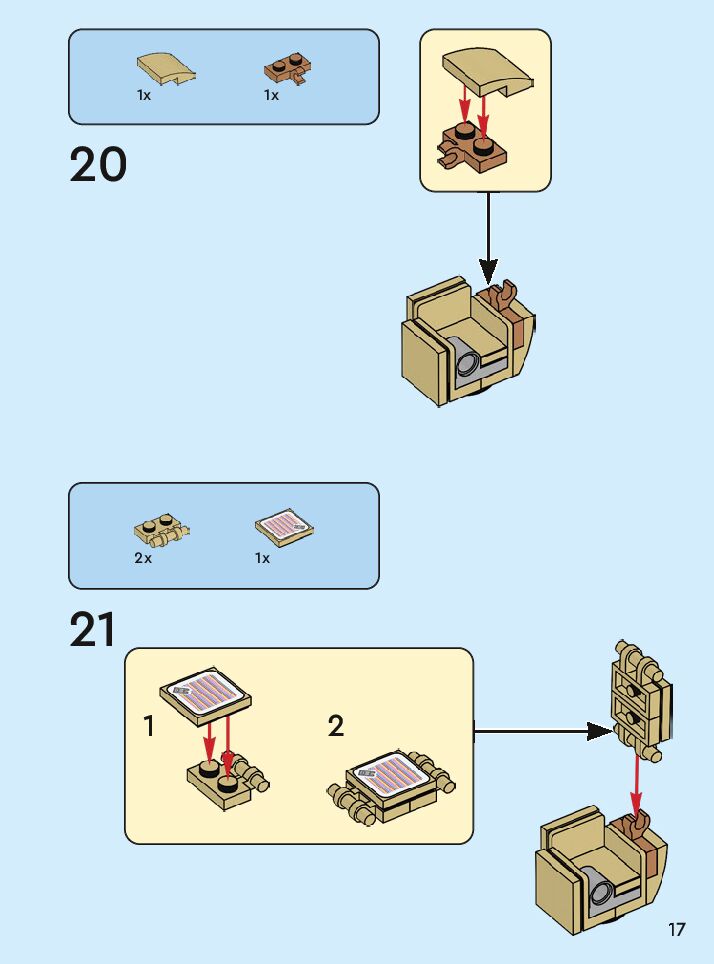 1x 1x

20

2x 1x

21

1

2

17