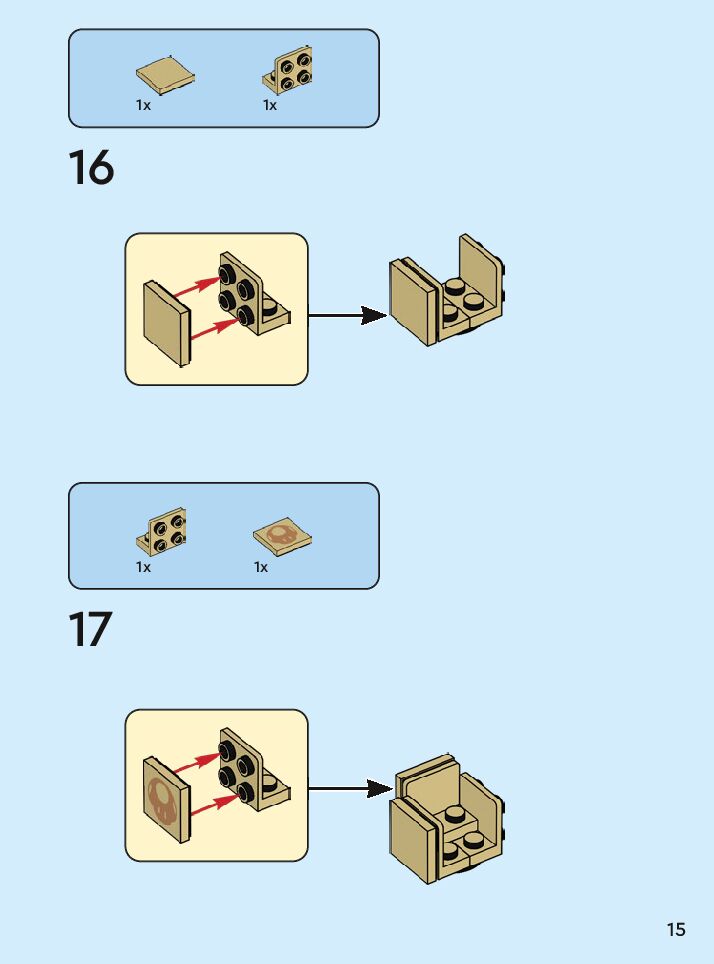 1x 1x

16

1x 1x

17

15