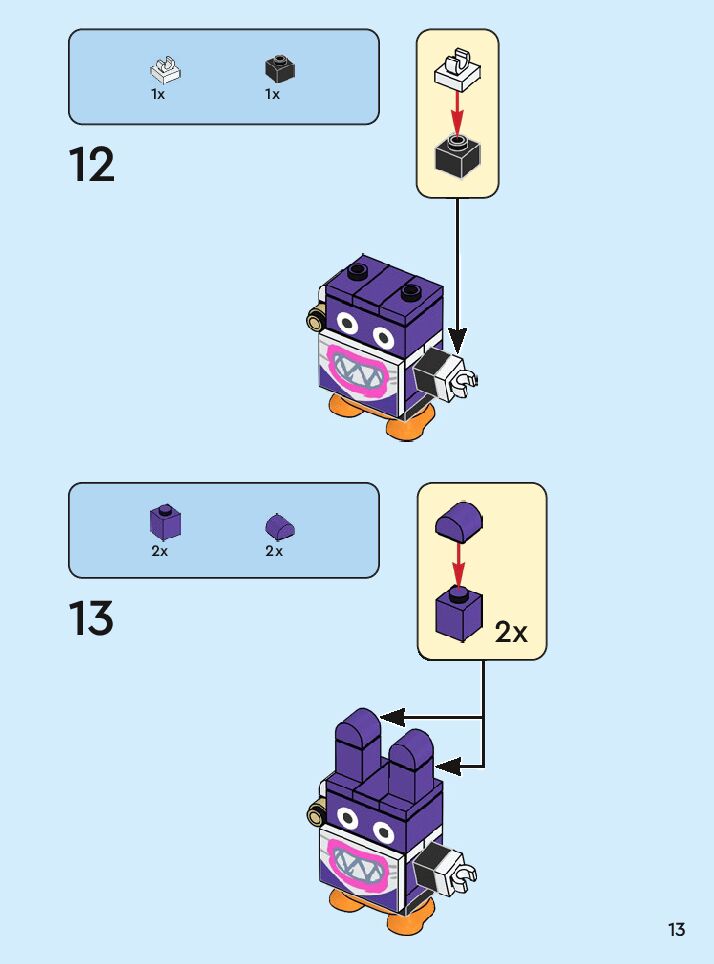 1x
1x

12

2x
2x

13

2x

13